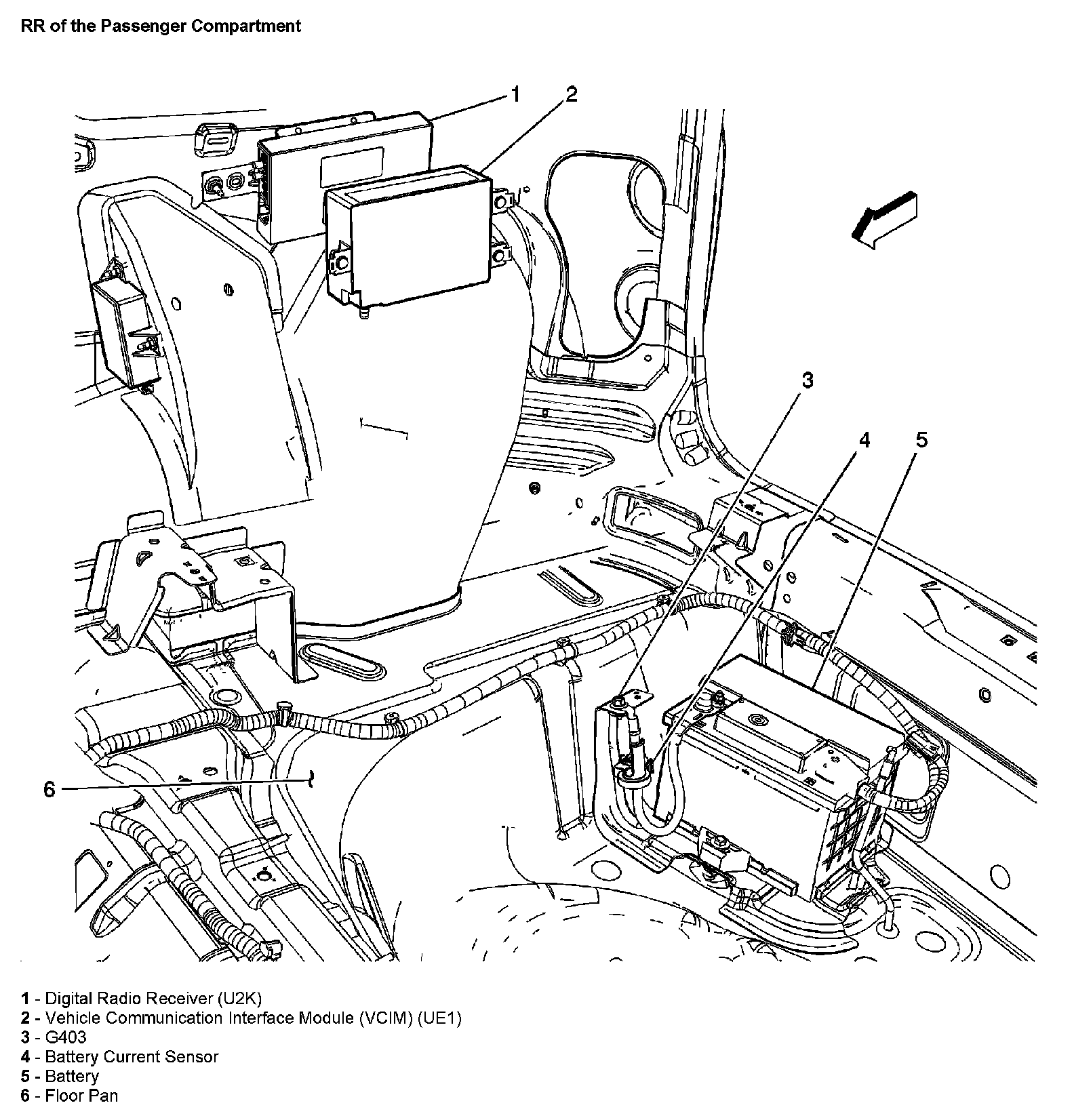 RR of the Passenger Compartment

1

2

3

4

5

6

1 - Digital Radio Receiver (U2K)
2 - Vehicle Communication Interface Module (VCIM) (UE1)
3 - G403
4 - Battery Current Sensor
5 - Battery
6 - Floor Pan