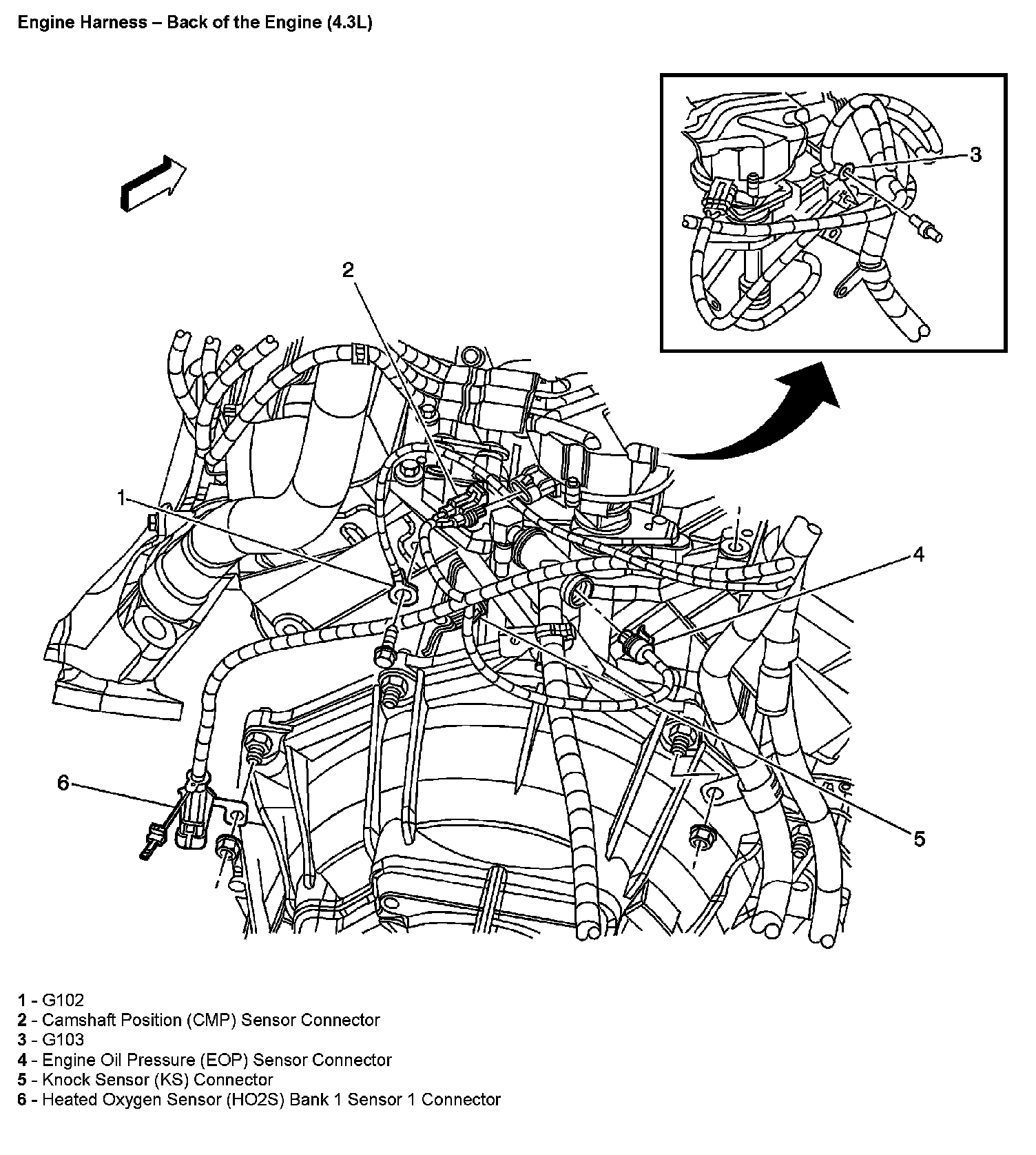 Engine Harness – Back of the Engine (4.3L)

3

2

1

4

6

5

1 - G102
2 - Camshaft Position (CMP) Sensor Connector
3 - G103
4 - Engine Oil Pressure (EOP) Sensor Connector
5 - Knock Sensor (KS) Connector
6 - Heated Oxygen Sensor (HO2S) Bank 1 Sensor 1 Connector