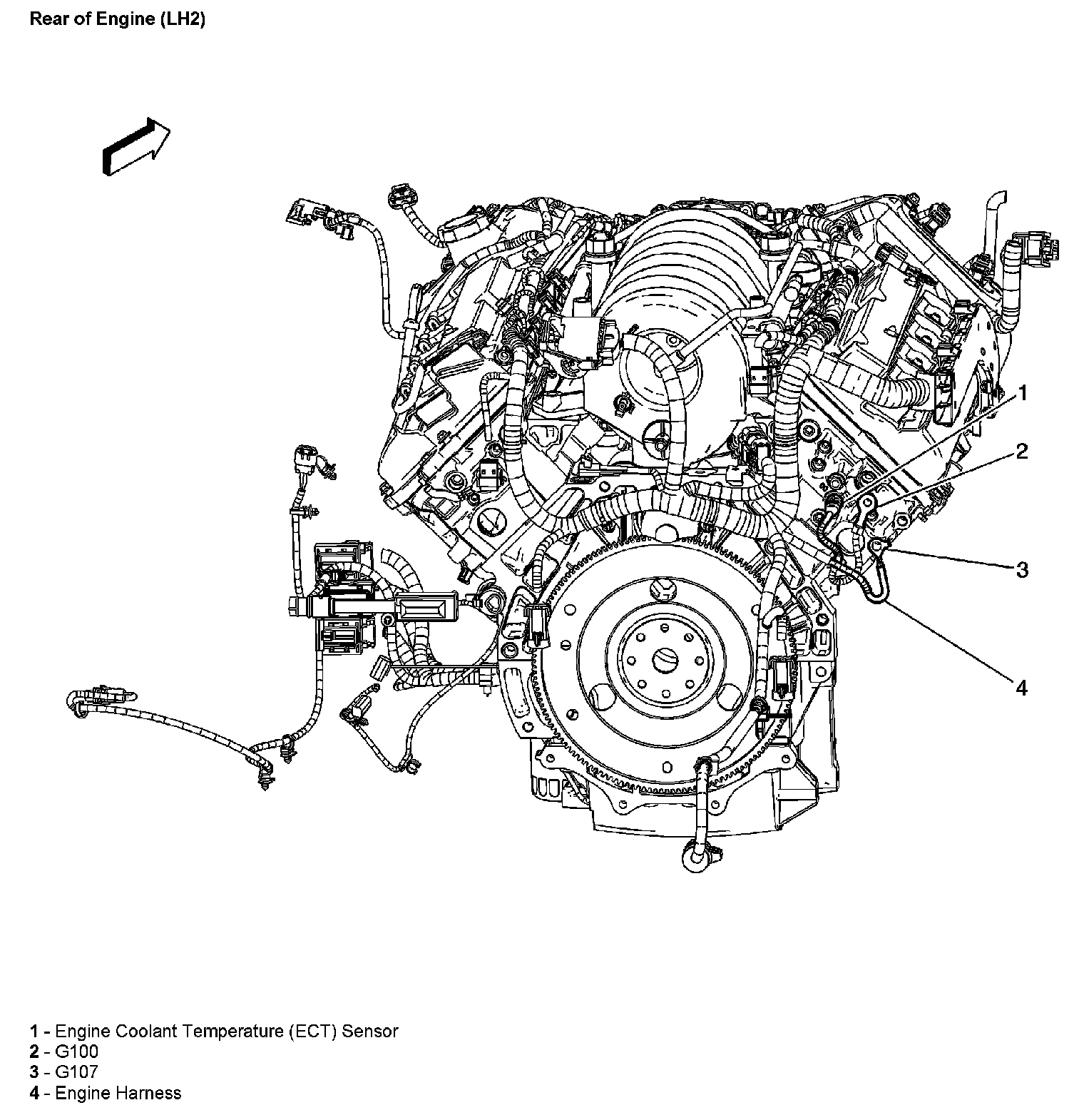 Rear of Engine (LH2)

1
2
3
4

1 - Engine Coolant Temperature (ECT) Sensor
2 - G100
3 - G107
4 - Engine Harness