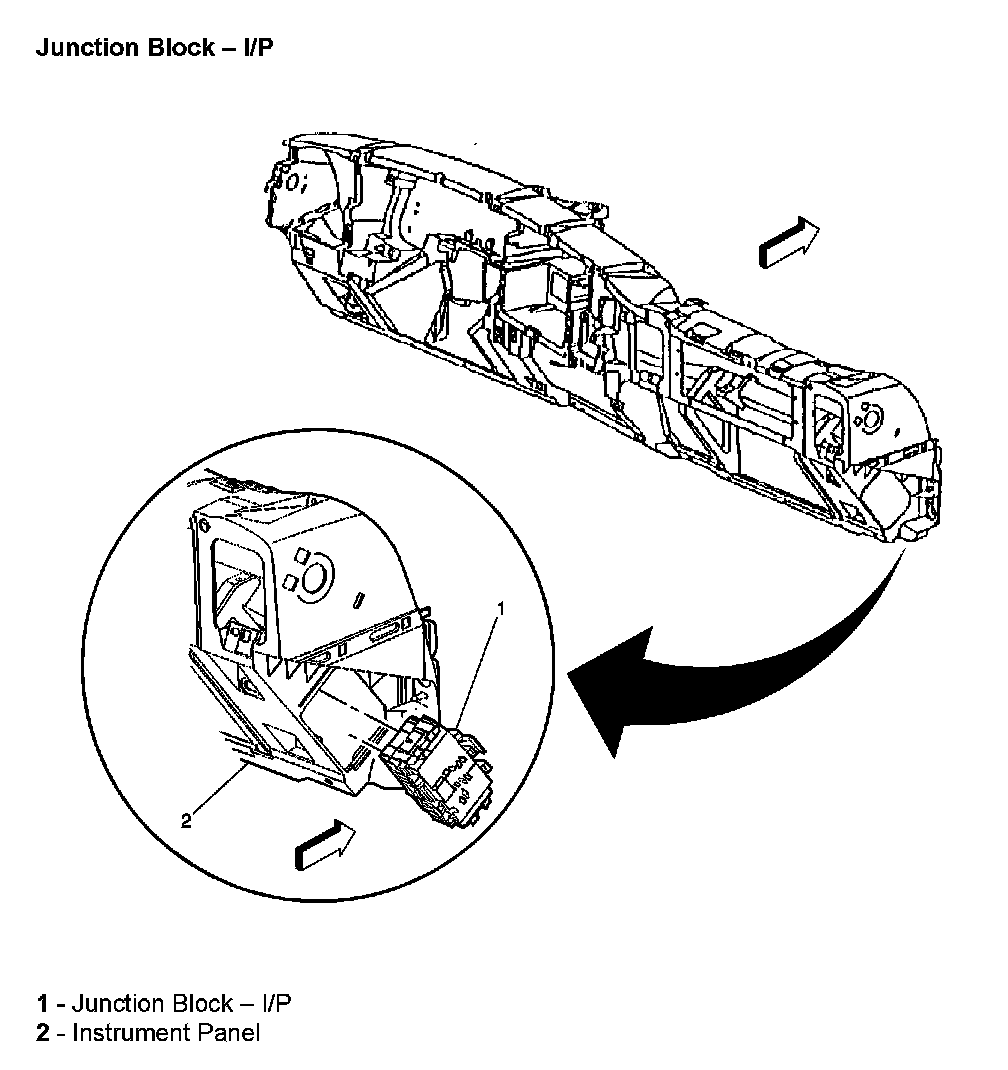 Junction Block – I/P

1

2

1 - Junction Block – I/P
2 - Instrument Panel