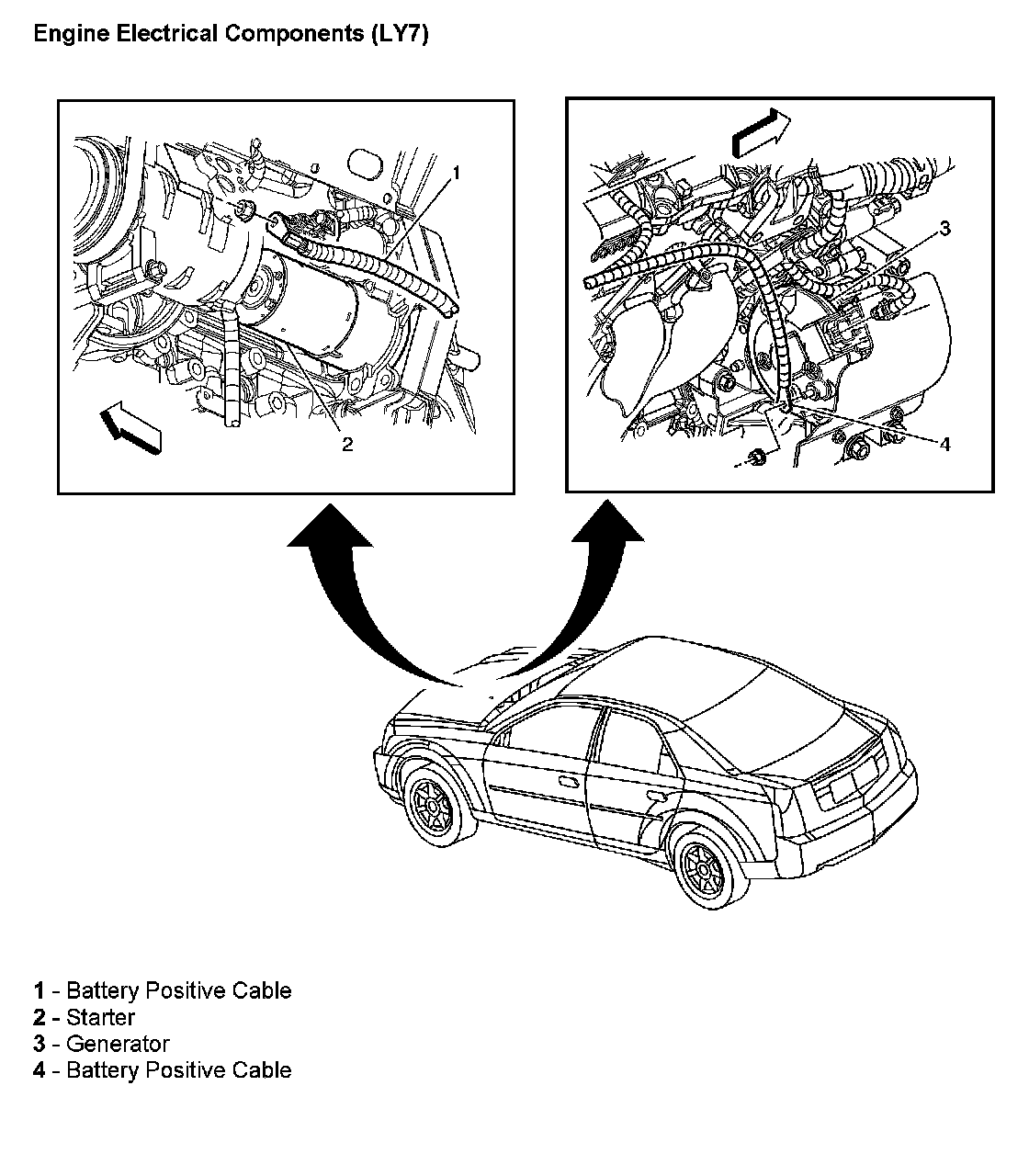 Engine Electrical Components (LY7)

1

2

3

4

1 - Battery Positive Cable
2 - Starter
3 - Generator
4 - Battery Positive Cable