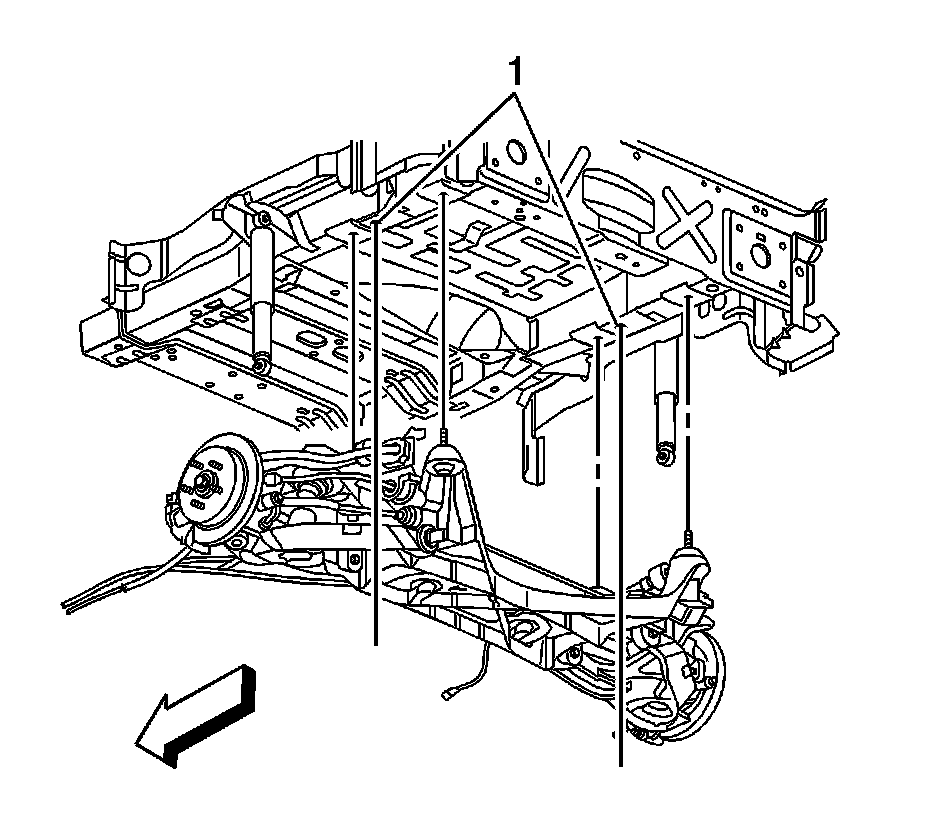 1