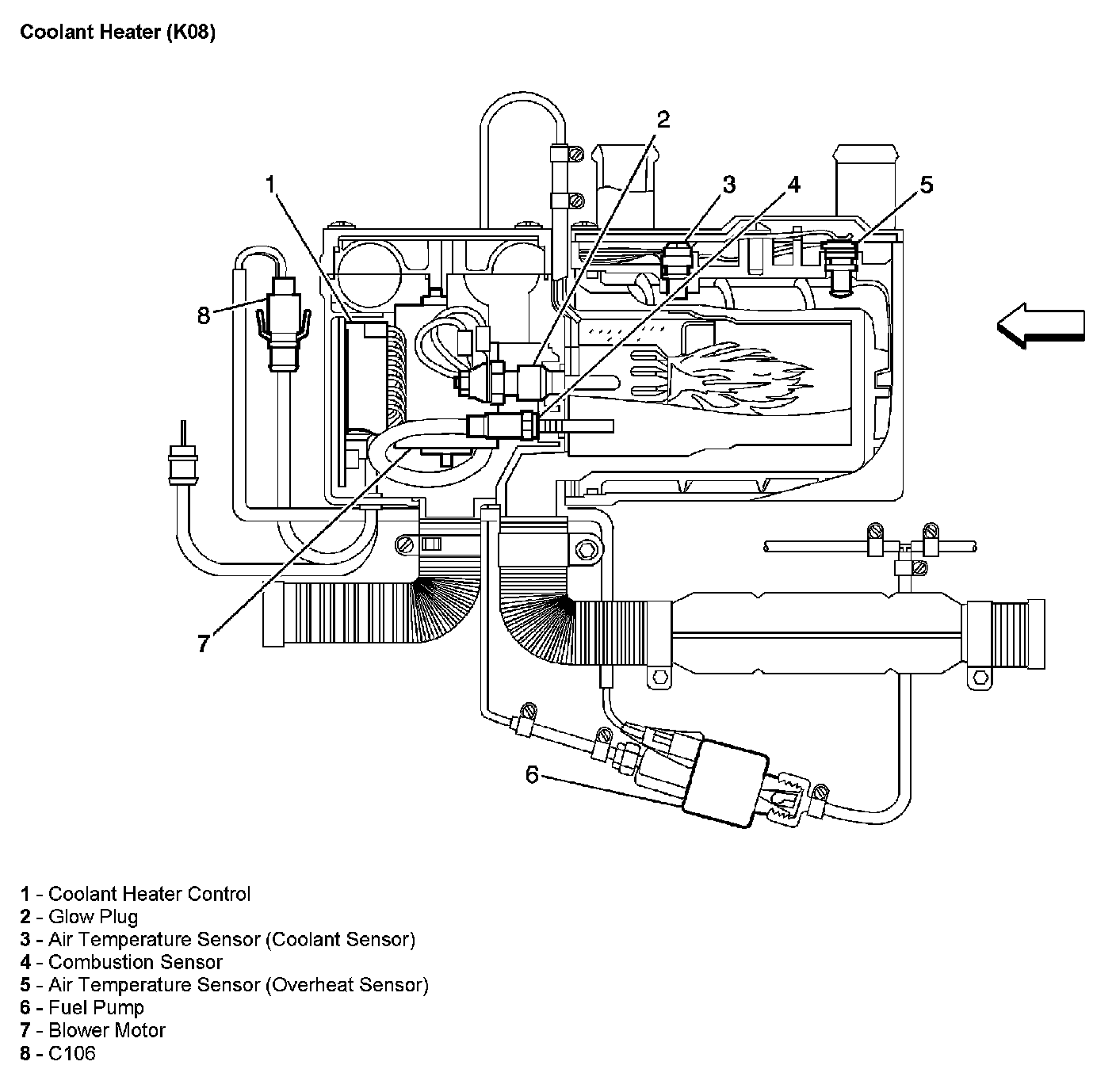 Coolant Heater (K08)

2

1

3

4

5

8

7

6

1 - Coolant Heater Control
2 - Glow Plug
3 - Air Temperature Sensor (Coolant Sensor)
4 - Combustion Sensor
5 - Air Temperature Sensor (Overheat Sensor)
6 - Fuel Pump
7 - Blower Motor
8 - C106