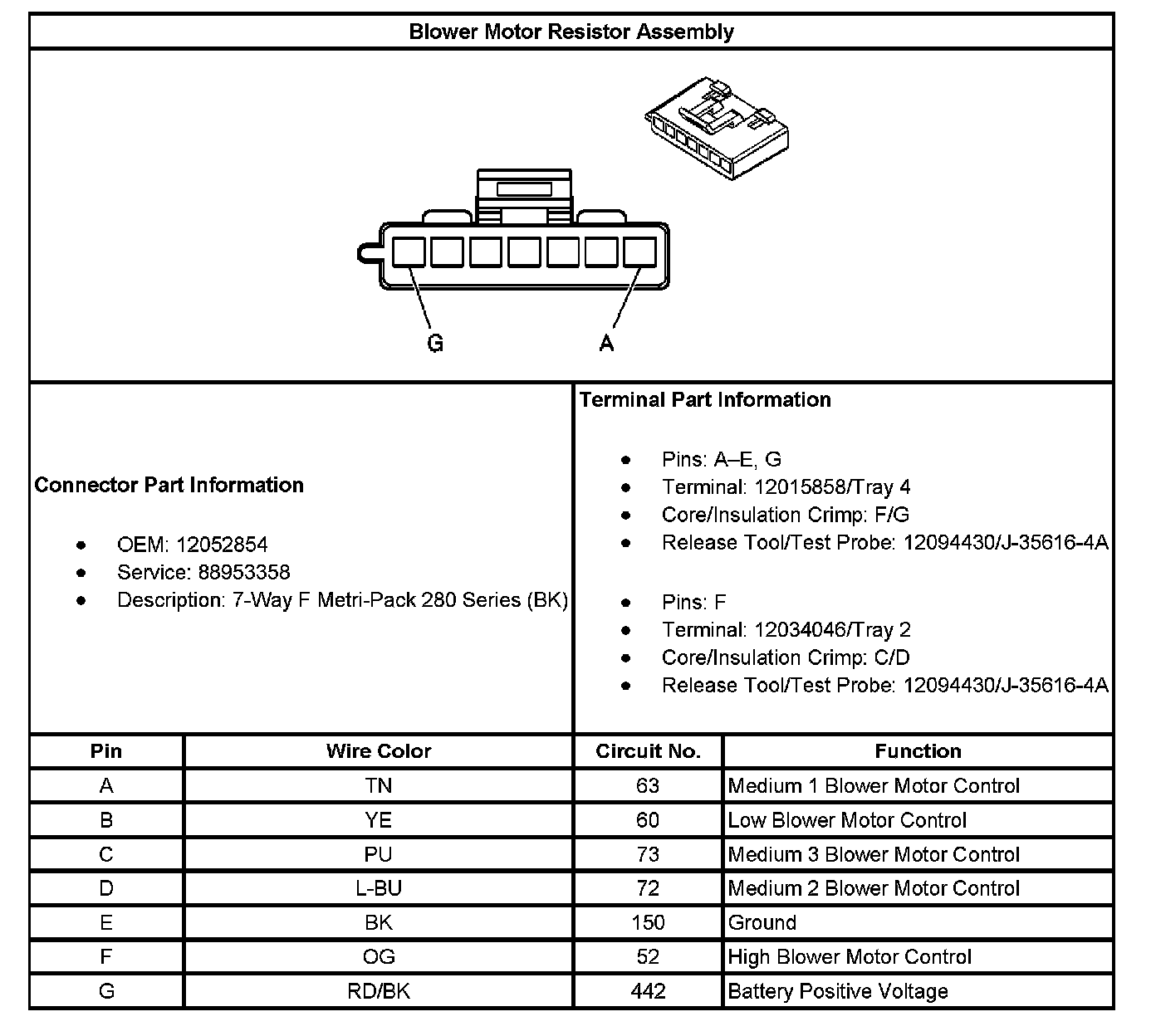 Blower Motor Resistor Assembly

G
A

Connector Part Information

- OEM: 12052854
- Service: 88953358
- Description: 7-Way F Metri-Pack 280 Series (BK)

Terminal Part Information

- Pins: A–E, G
- Terminal: 12015858/Tray 4
- Core/Insulation Crimp: F/G
- Release Tool/Test Probe: 12094430/J-35616-4A

- Pins: F
- Terminal: 12034046/Tray 2
- Core/Insulation Crimp: C/D
- Release Tool/Test Probe: 12094430/J-35616-4A

| Pin | Wire Color | Circuit No. | Function |
|---|---|---|---|
| A | TN | 63 | Medium 1 Blower Motor Control |
| B | YE | 60 | Low Blower Motor Control |
| C | PU | 73 | Medium 3 Blower Motor Control |
| D | L-BU | 72 | Medium 2 Blower Motor Control |
| E | BK | 150 | Ground |
| F | OG | 52 | High Blower Motor Control |
| G | RD/BK | 442 | Battery Positive Voltage |