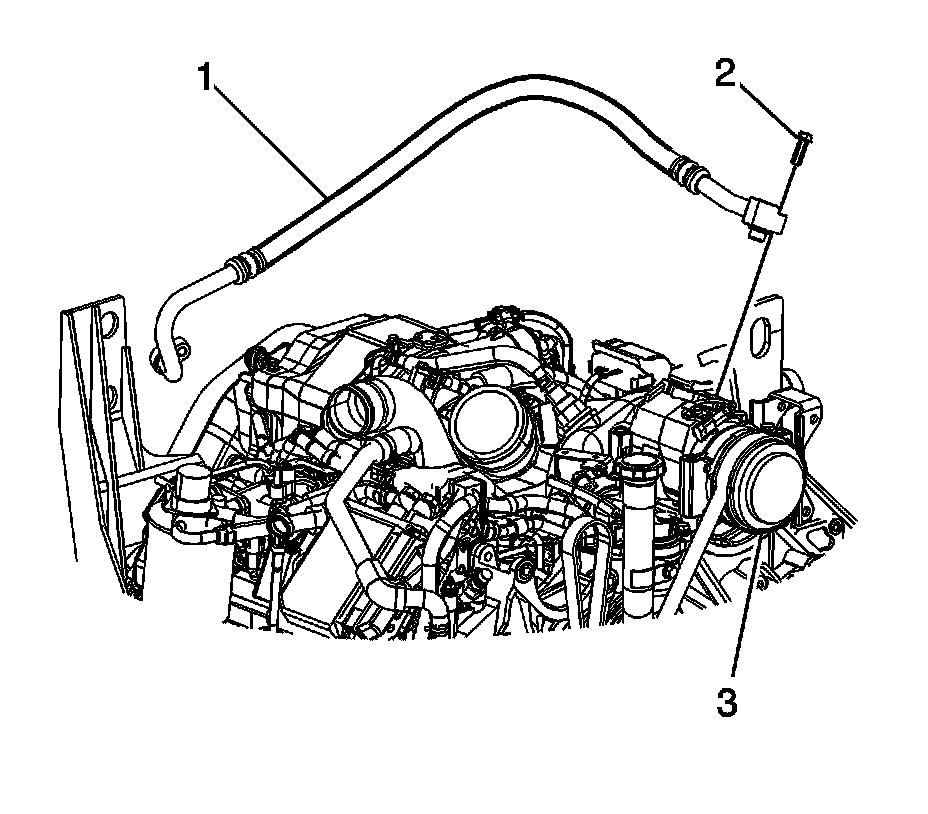 1
2
3