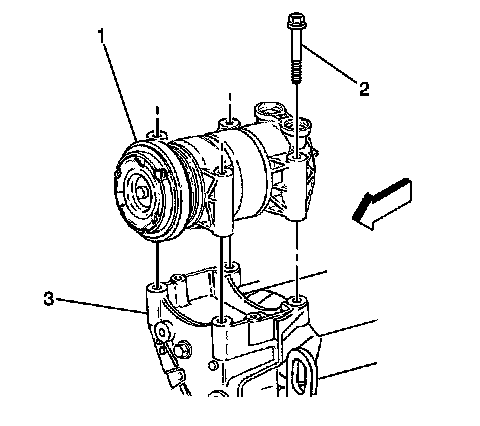 1
2
3