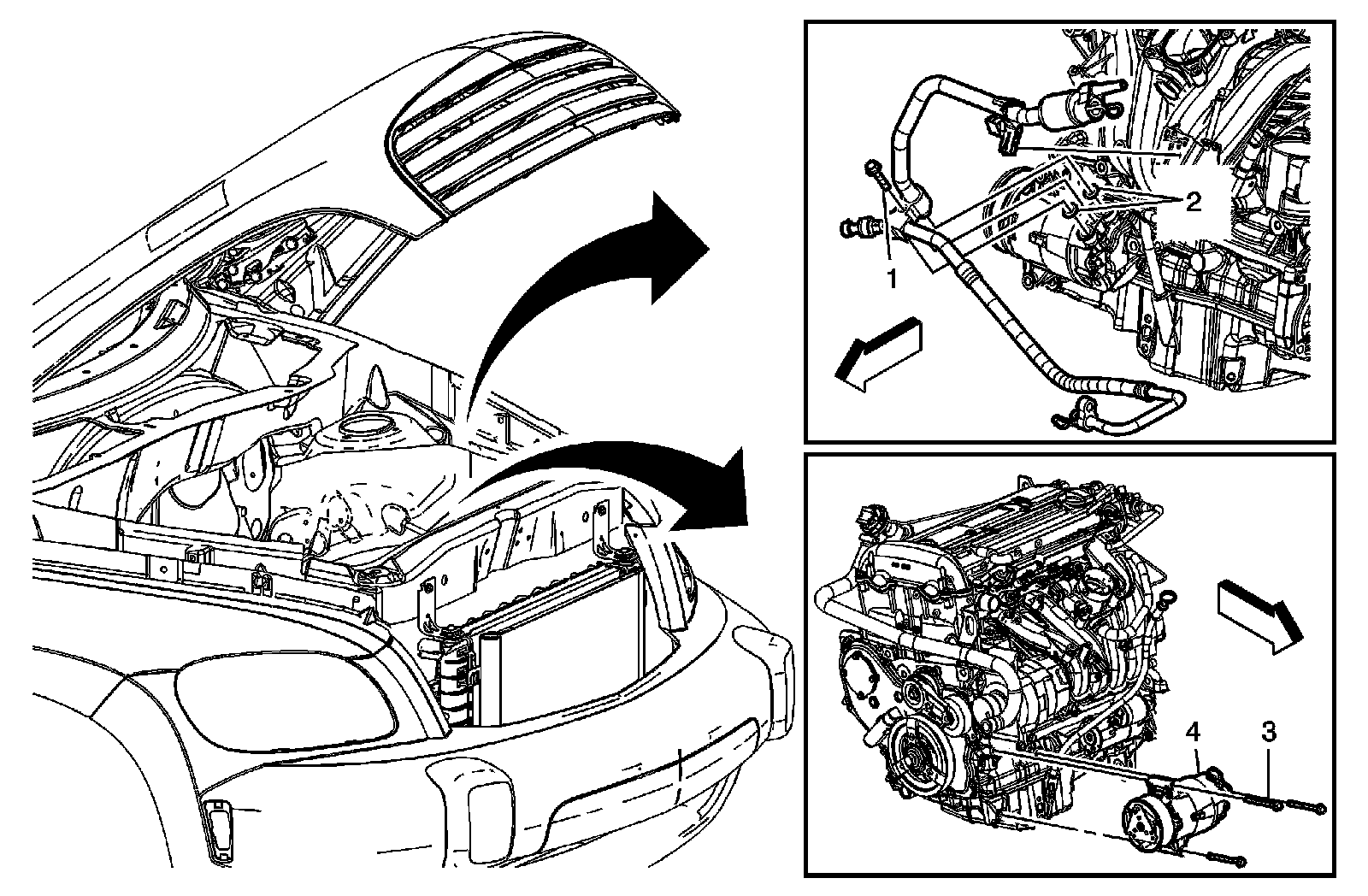 2
1
4
3