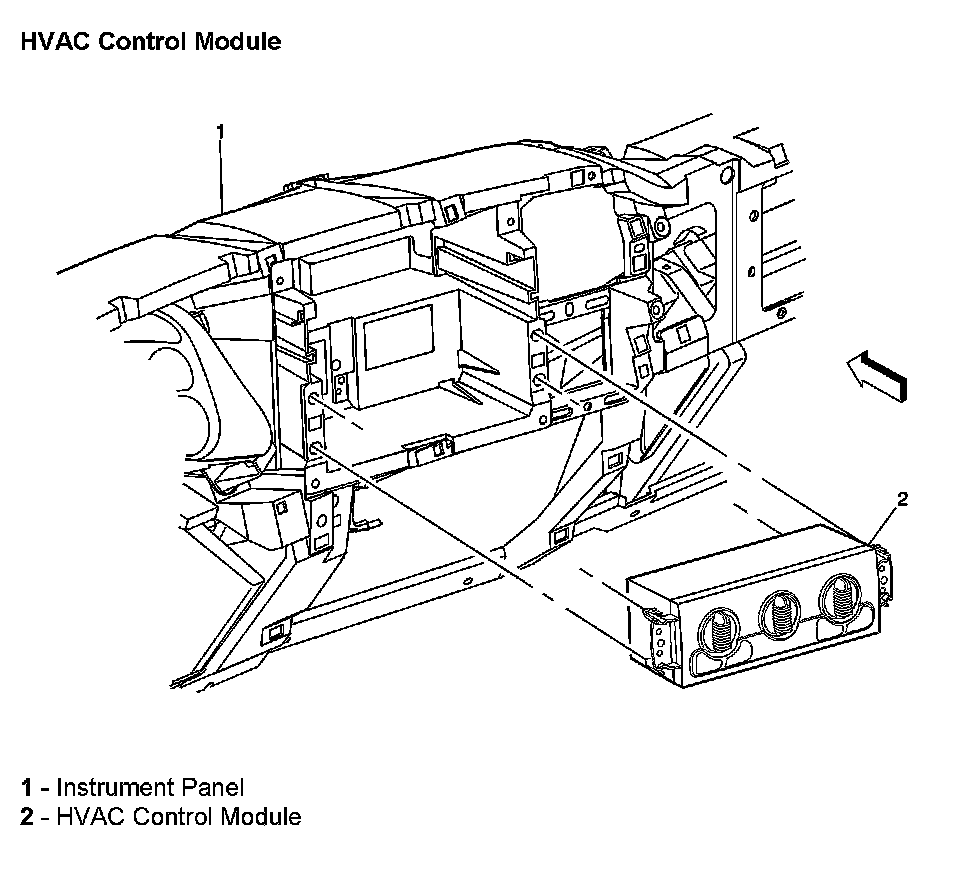 HVAC Control Module

1

2

1 - Instrument Panel
2 - HVAC Control Module