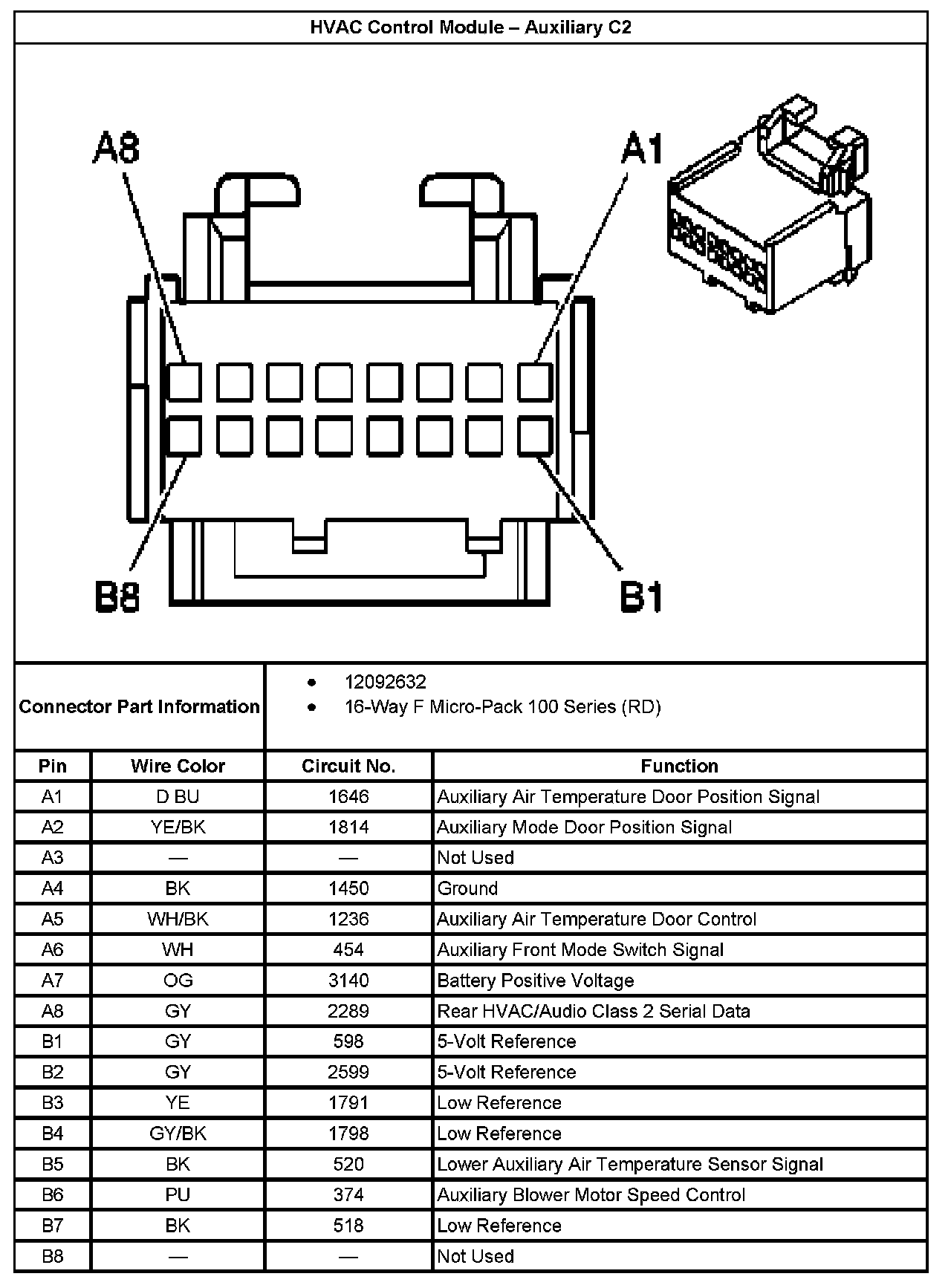 HVAC Control Module – Auxiliary C2

A8

A1

B8

B1

Connector Part Information

• 12092632
• 16-Way F Micro-Pack 100 Series (RD)

| Pin | Wire Color | Circuit No. | Function |
|---|---|---|---|
| A1 | D BU | 1646 | Auxiliary Air Temperature Door Position Signal |
| A2 | YE/BK | 1814 | Auxiliary Mode Door Position Signal |
| A3 | — | — | Not Used |
| A4 | BK | 1450 | Ground |
| A5 | WH/BK | 1236 | Auxiliary Air Temperature Door Control |
| A6 | WH | 454 | Auxiliary Front Mode Switch Signal |
| A7 | OG | 3140 | Battery Positive Voltage |
| A8 | GY | 2289 | Rear HVAC/Audio Class 2 Serial Data |
| B1 | GY | 598 | 5-Volt Reference |
| B2 | GY | 2599 | 5-Volt Reference |
| B3 | YE | 1791 | Low Reference |
| B4 | GY/BK | 1798 | Low Reference |
| B5 | BK | 520 | Lower Auxiliary Air Temperature Sensor Signal |
| B6 | PU | 374 | Auxiliary Blower Motor Speed Control |
| B7 | BK | 518 | Low Reference |
| B8 | — | — | Not Used |