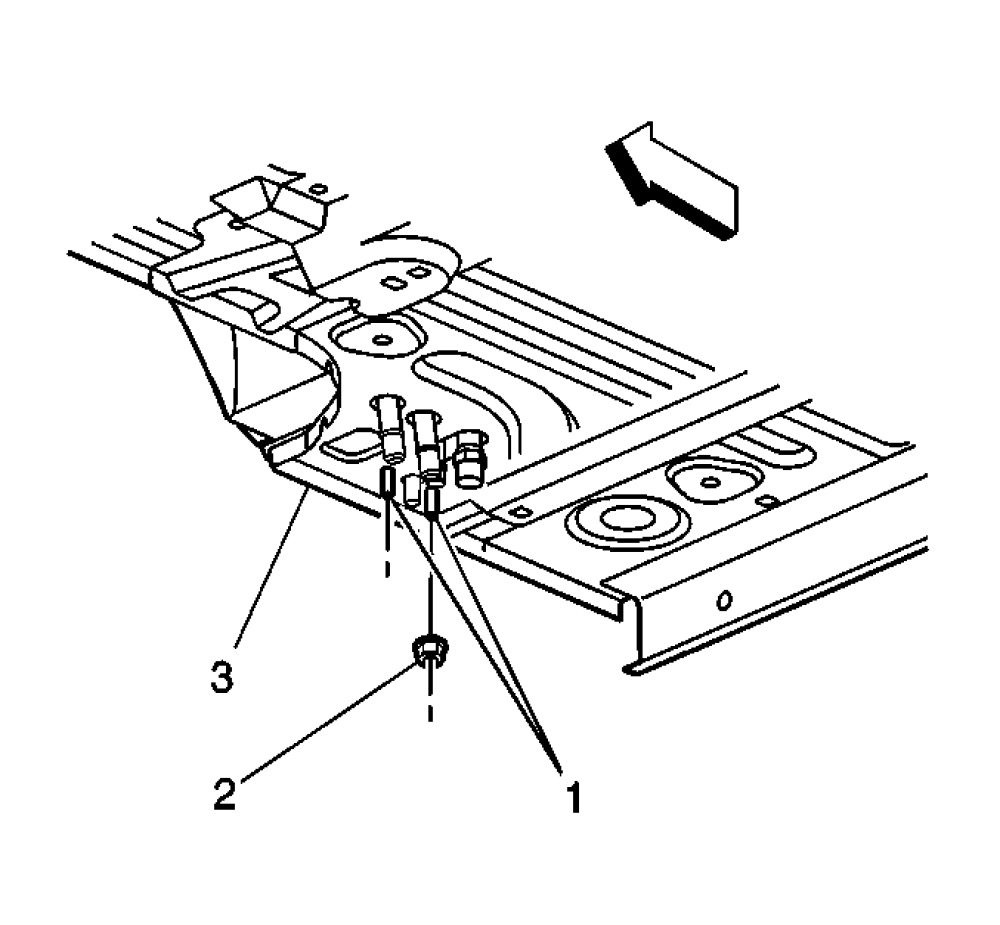 3
2
1