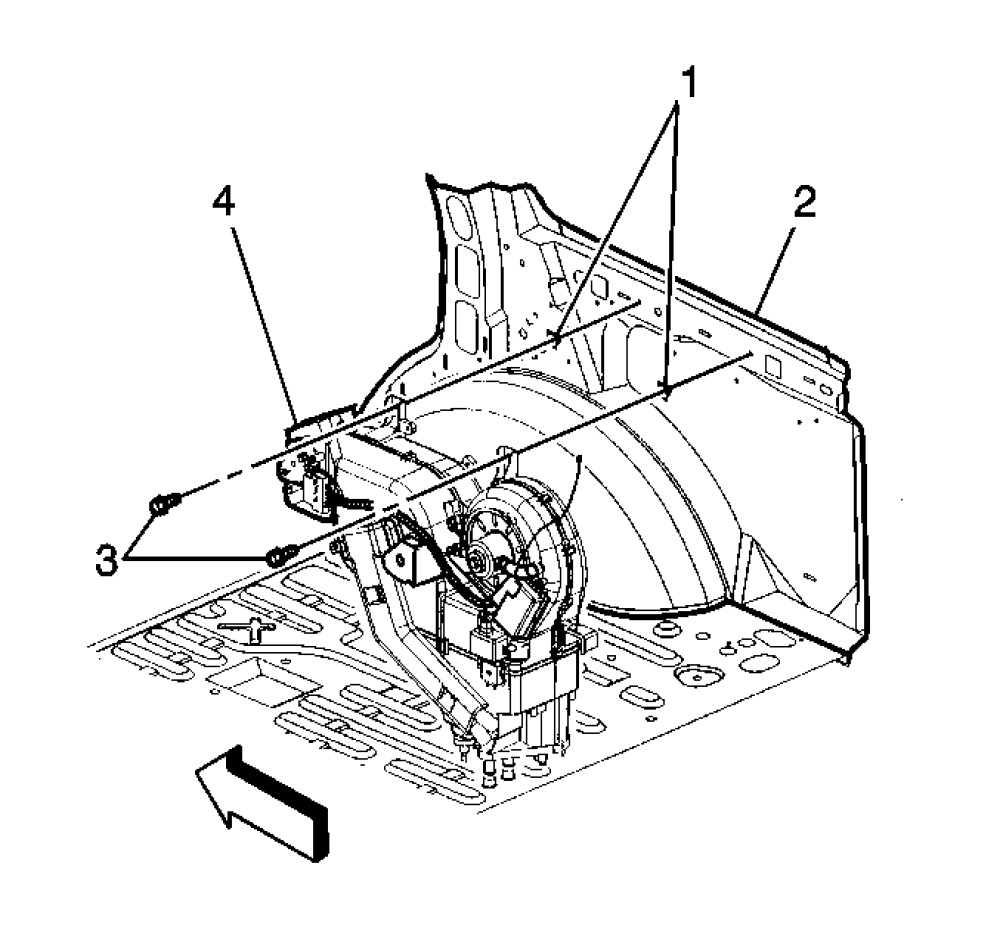 1
4
2
3