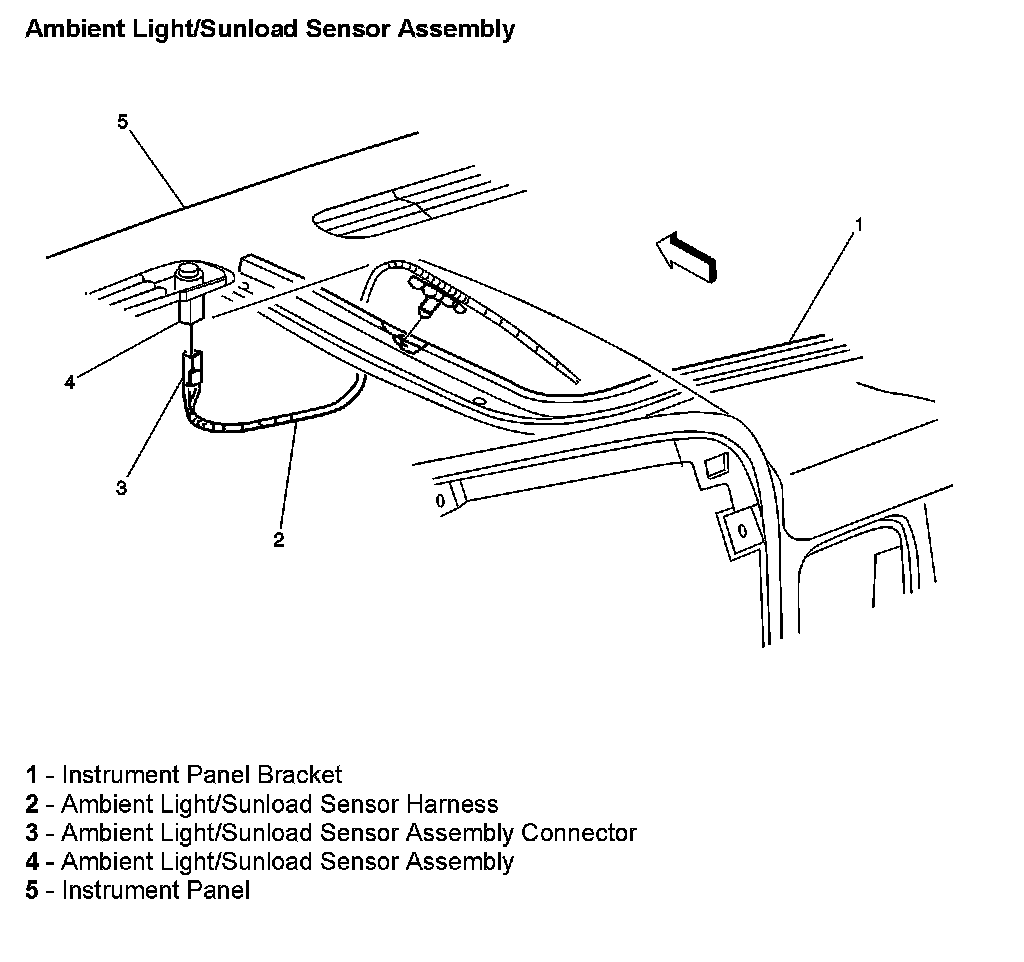 Ambient Light/Sunload Sensor Assembly

5

1

4

3

2

1 - Instrument Panel Bracket
2 - Ambient Light/Sunload Sensor Harness
3 - Ambient Light/Sunload Sensor Assembly Connector
4 - Ambient Light/Sunload Sensor Assembly
5 - Instrument Panel