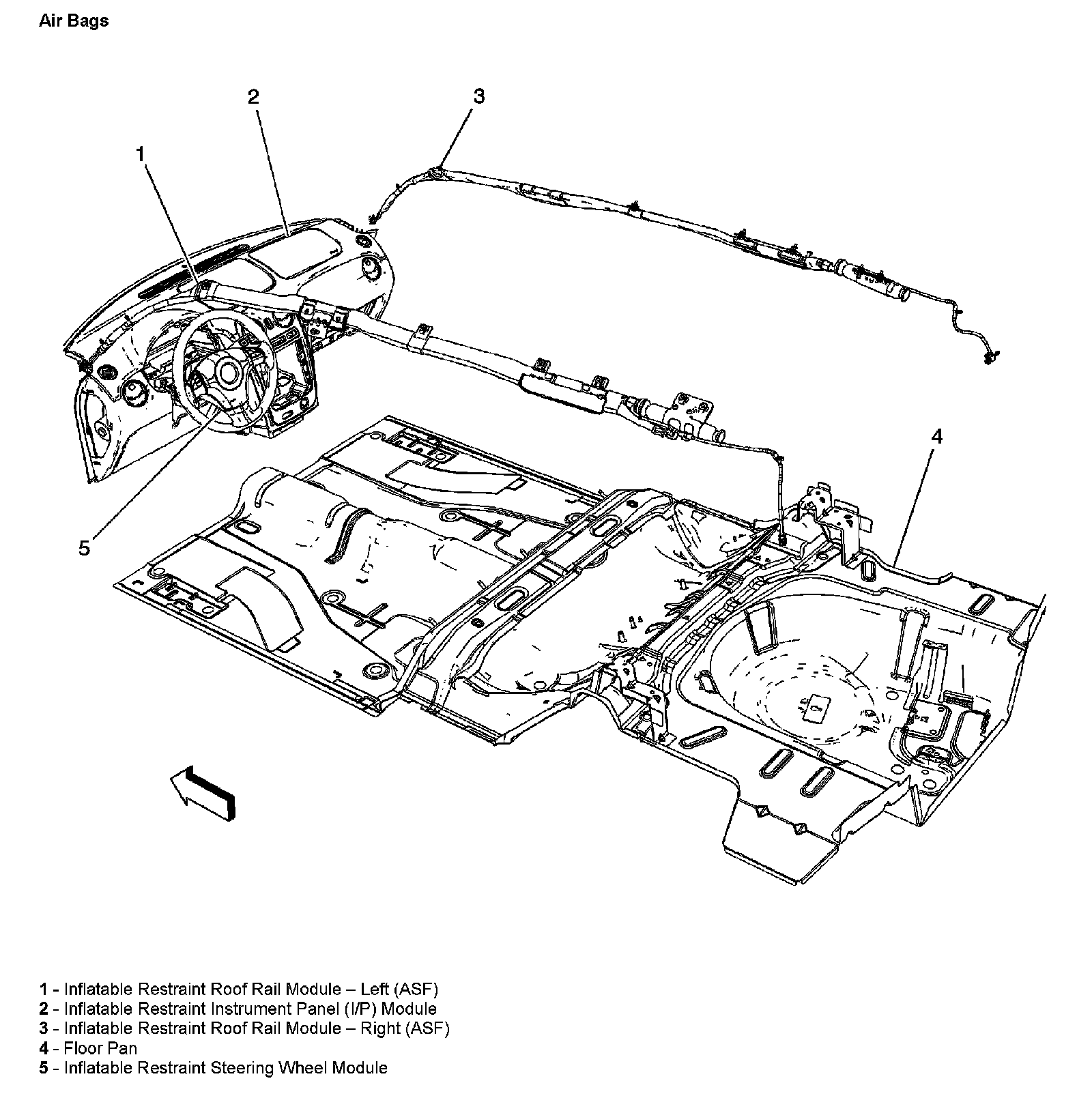 Air Bags

2

3

1

4

5

1 - Inflatable Restraint Roof Rail Module – Left (ASF)
2 - Inflatable Restraint Instrument Panel (I/P) Module
3 - Inflatable Restraint Roof Rail Module – Right (ASF)
4 - Floor Pan
5 - Inflatable Restraint Steering Wheel Module