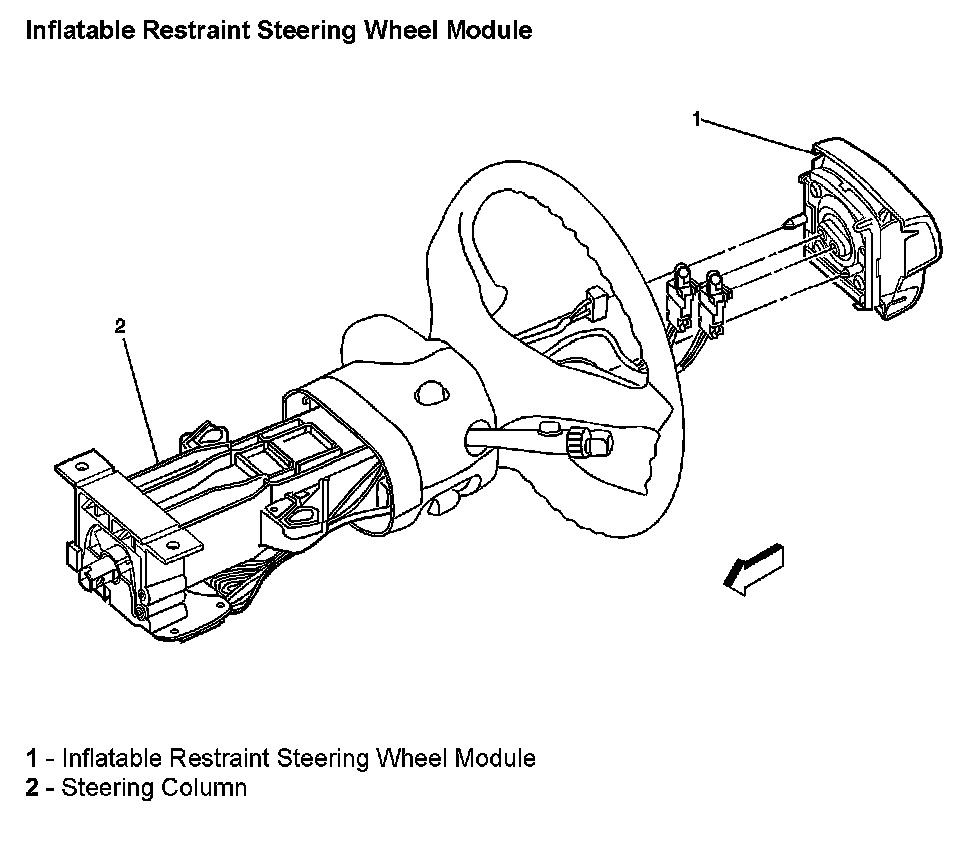 Inflatable Restraint Steering Wheel Module

1

2

1 - Inflatable Restraint Steering Wheel Module
2 - Steering Column