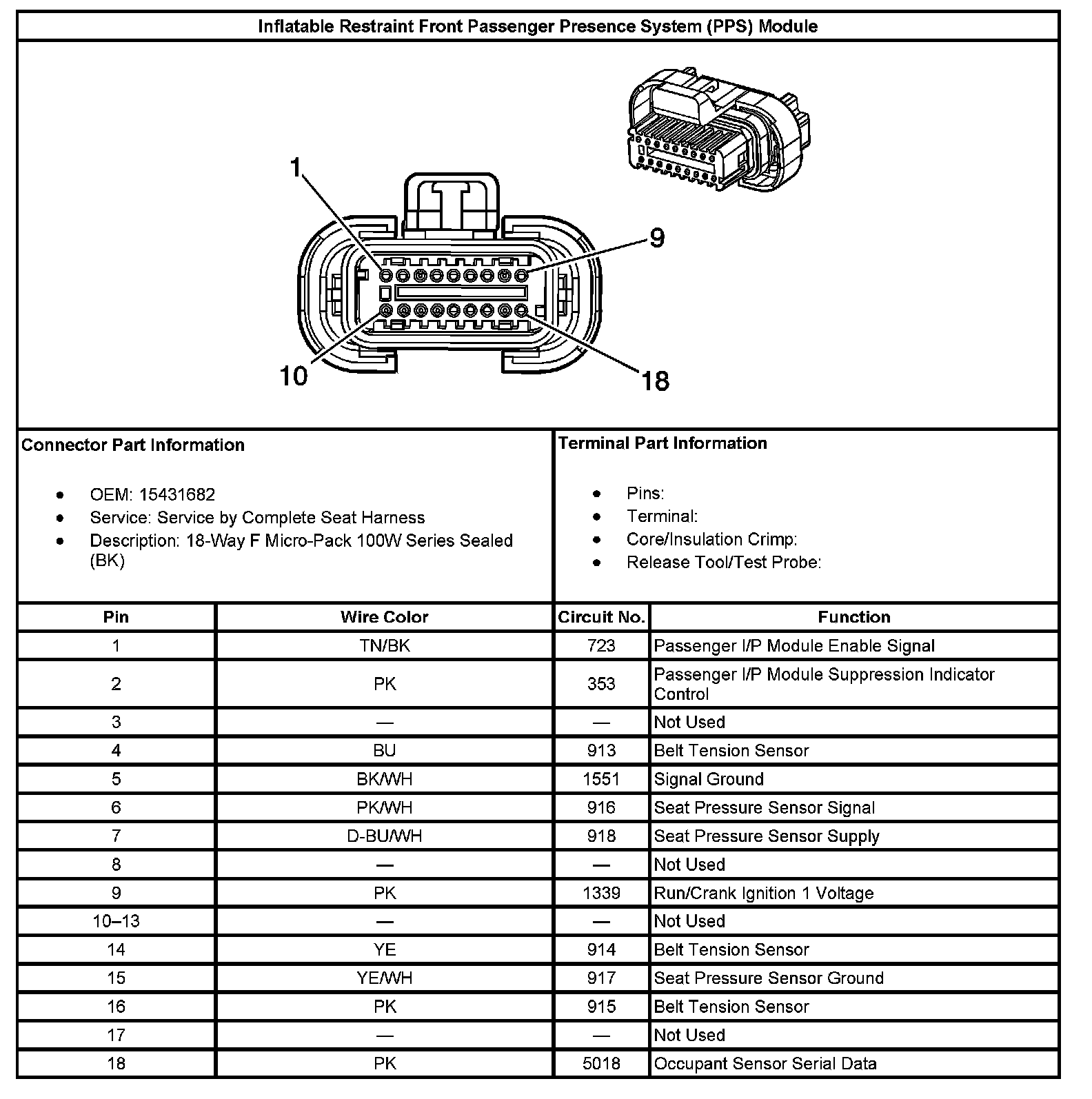 Inflatable Restraint Front Passenger Presence System (PPS) Module

1
9
10
18

Connector Part Information

- OEM: 15431682
- Service: Service by Complete Seat Harness
- Description: 18-Way F Micro-Pack 100W Series Sealed (BK)

Terminal Part Information

- Pins:
- Terminal:
- Core/Insulation Crimp:
- Release Tool/Test Probe:

| Pin | Wire Color | Circuit No. | Function |
|---|---|---|---|
| 1 | TN/BK | 723 | Passenger I/P Module Enable Signal |
| 2 | PK | 353 | Passenger I/P Module Suppression Indicator Control |
| 3 | — | — | Not Used |
| 4 | BU | 913 | Belt Tension Sensor |
| 5 | BK/WH | 1551 | Signal Ground |
| 6 | PK/WH | 916 | Seat Pressure Sensor Signal |
| 7 | D-BU/WH | 918 | Seat Pressure Sensor Supply |
| 8 | — | — | Not Used |
| 9 | PK | 1339 | Run/Crank Ignition 1 Voltage |
| 10–13 | — | — | Not Used |
| 14 | YE | 914 | Belt Tension Sensor |
| 15 | YE/WH | 917 | Seat Pressure Sensor Ground |
| 16 | PK | 915 | Belt Tension Sensor |
| 17 | — | — | Not Used |
| 18 | PK | 5018 | Occupant Sensor Serial Data |