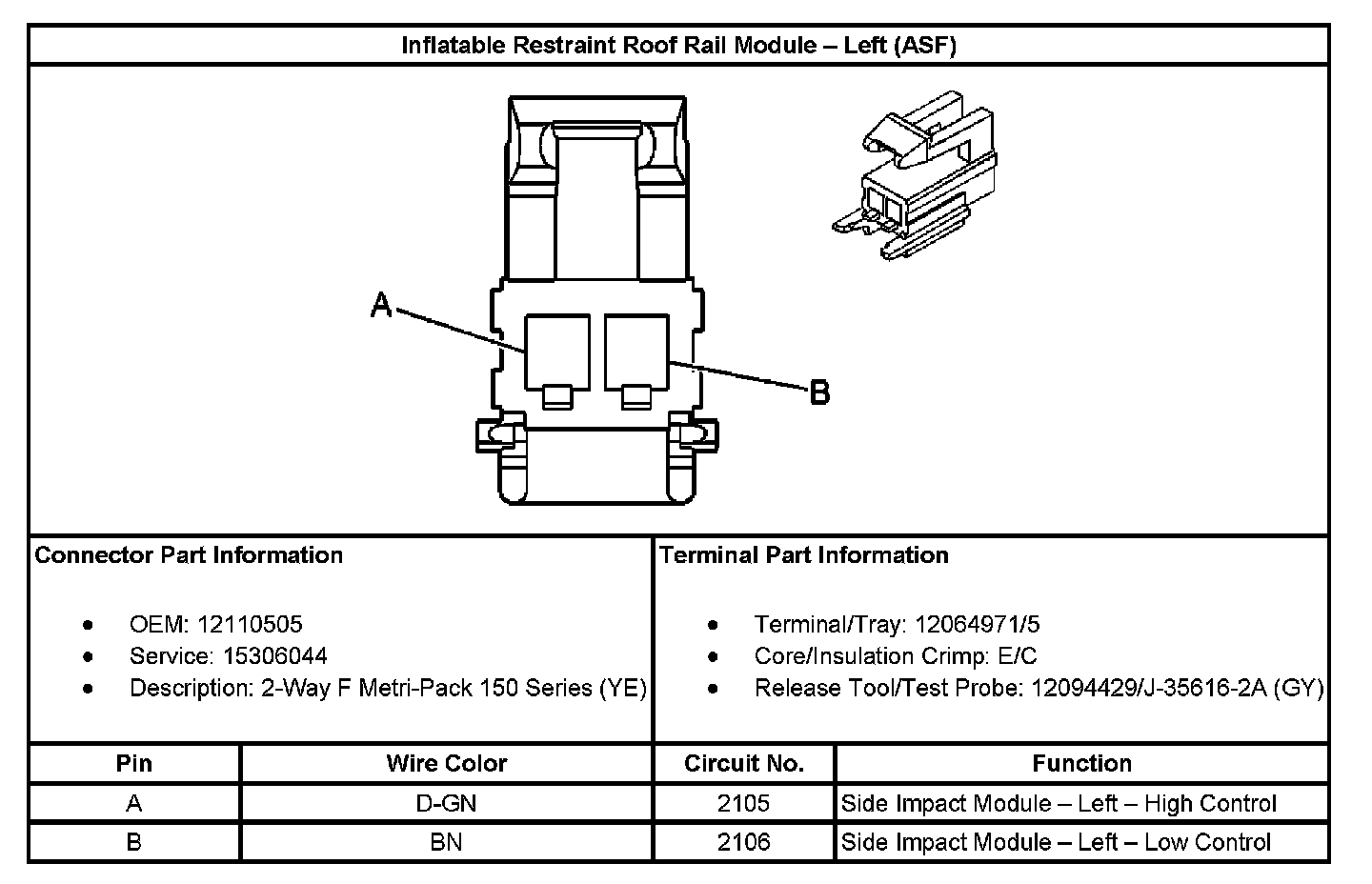 Inflatable Restraint Roof Rail Module – Left (ASF)

A

B

Connector Part Information

- OEM: 12110505
- Service: 15306044
- Description: 2-Way F Metri-Pack 150 Series (YE)

Terminal Part Information

- Terminal/Tray: 12064971/5
- Core/Insulation Crimp: E/C
- Release Tool/Test Probe: 12094429/J-35616-2A (GY)

| Pin | Wire Color | Circuit No. | Function |
|---|---|---|---|
| A | D-GN | 2105 | Side Impact Module – Left – High Control |
| B | BN | 2106 | Side Impact Module – Left – Low Control |