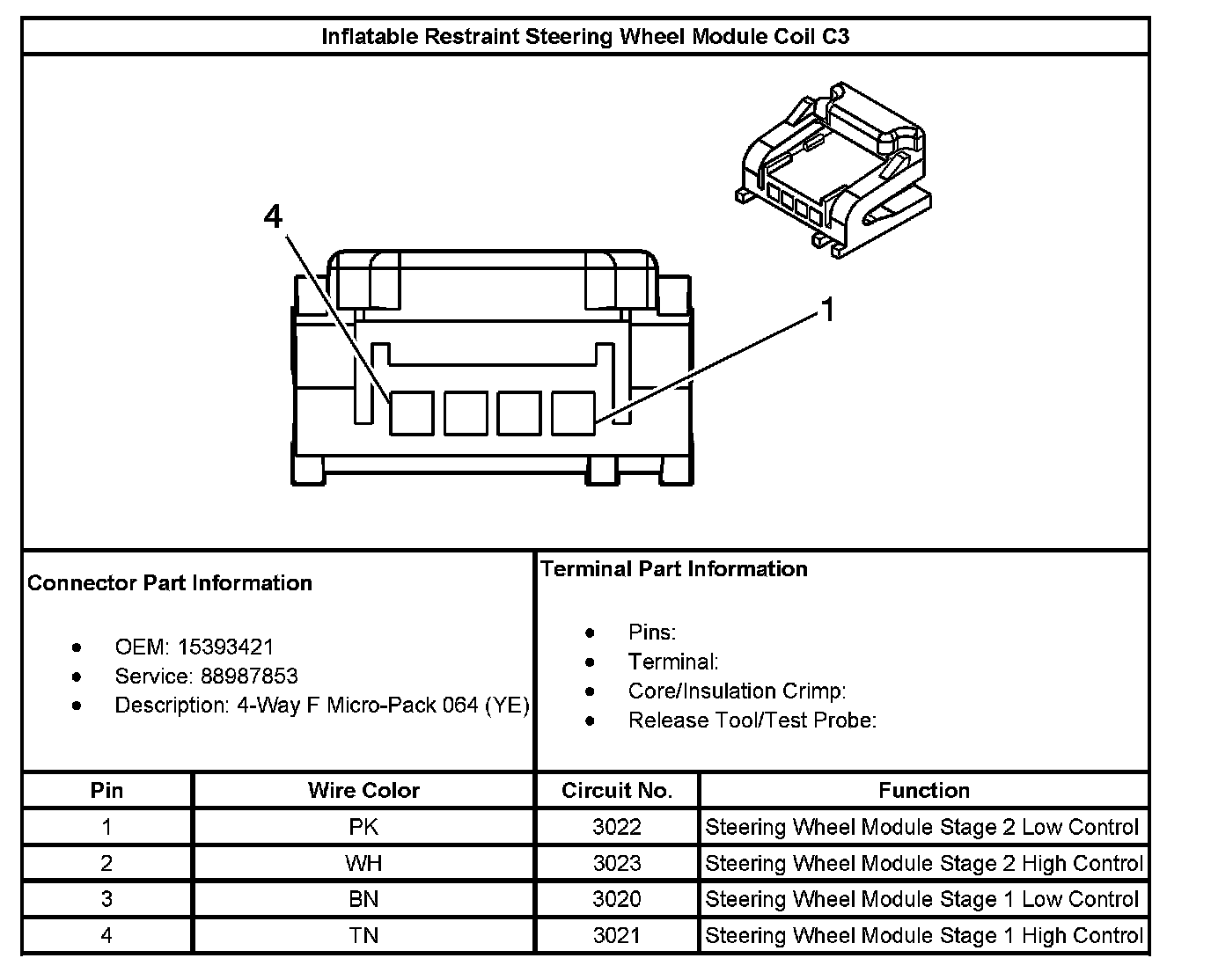 Inflatable Restraint Steering Wheel Module Coil C3

4

1

Connector Part Information

- OEM: 15393421
- Service: 88987853
- Description: 4-Way F Micro-Pack 064 (YE)

Terminal Part Information

- Pins:
- Terminal:
- Core/Insulation Crimp:
- Release Tool/Test Probe:

| Pin | Wire Color | Circuit No. | Function |
|---|---|---|---|
| 1 | PK | 3022 | Steering Wheel Module Stage 2 Low Control |
| 2 | WH | 3023 | Steering Wheel Module Stage 2 High Control |
| 3 | BN | 3020 | Steering Wheel Module Stage 1 Low Control |
| 4 | TN | 3021 | Steering Wheel Module Stage 1 High Control |