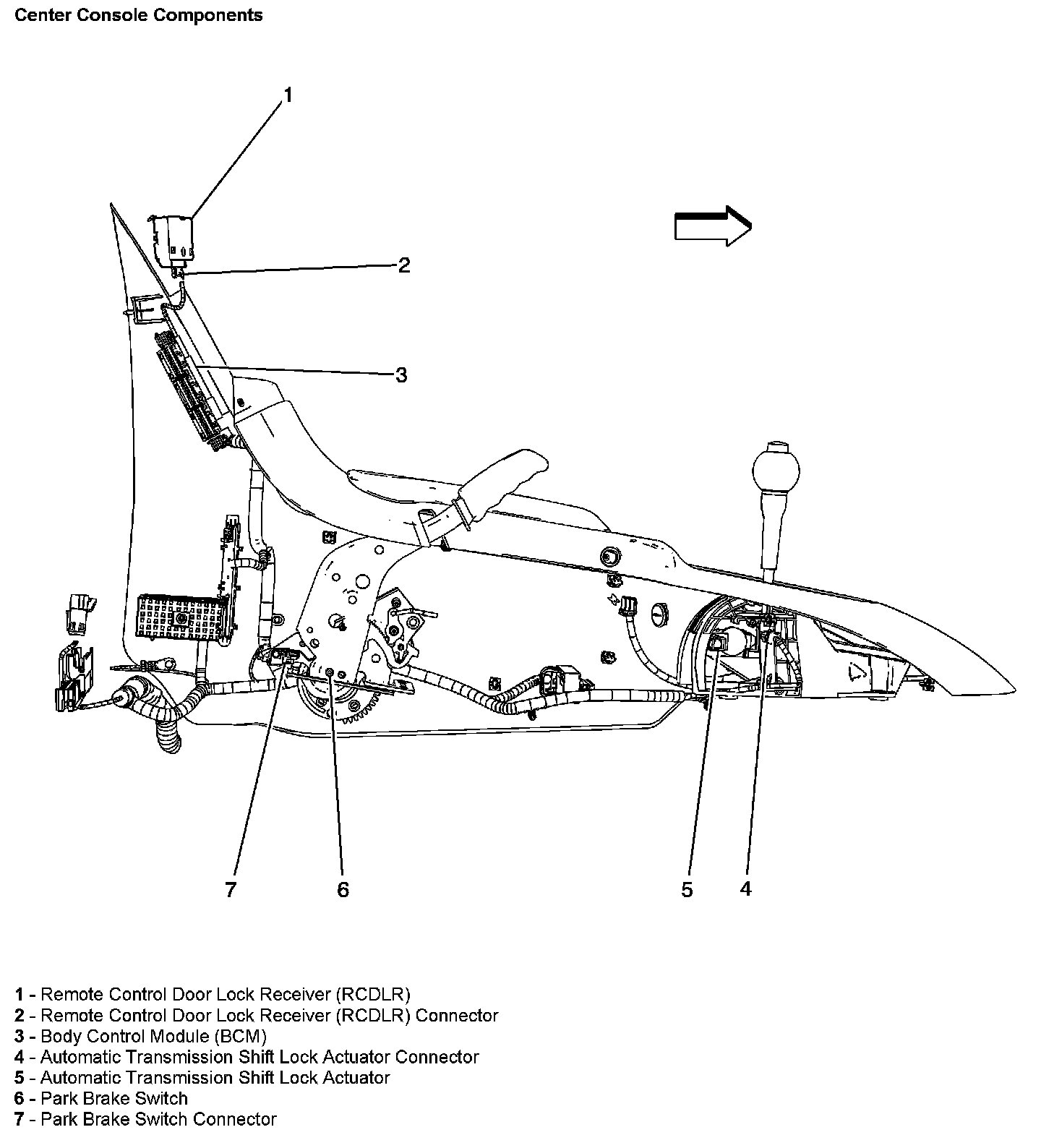 Center Console Components

1

2

3

7

6

5

4

1 - Remote Control Door Lock Receiver (RCDLR)
2 - Remote Control Door Lock Receiver (RCDLR) Connector
3 - Body Control Module (BCM)
4 - Automatic Transmission Shift Lock Actuator Connector
5 - Automatic Transmission Shift Lock Actuator
6 - Park Brake Switch
7 - Park Brake Switch Connector