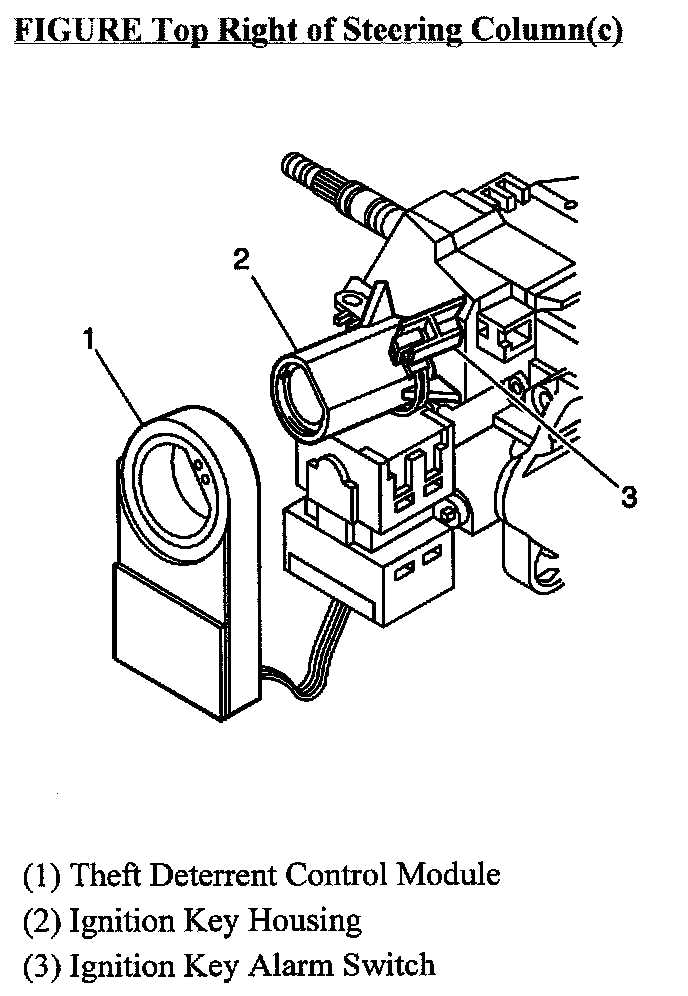 FIGURE Top Right of Steering Column(c)

2

1

3

(1) Theft Deterrent Control Module
(2) Ignition Key Housing
(3) Ignition Key Alarm Switch