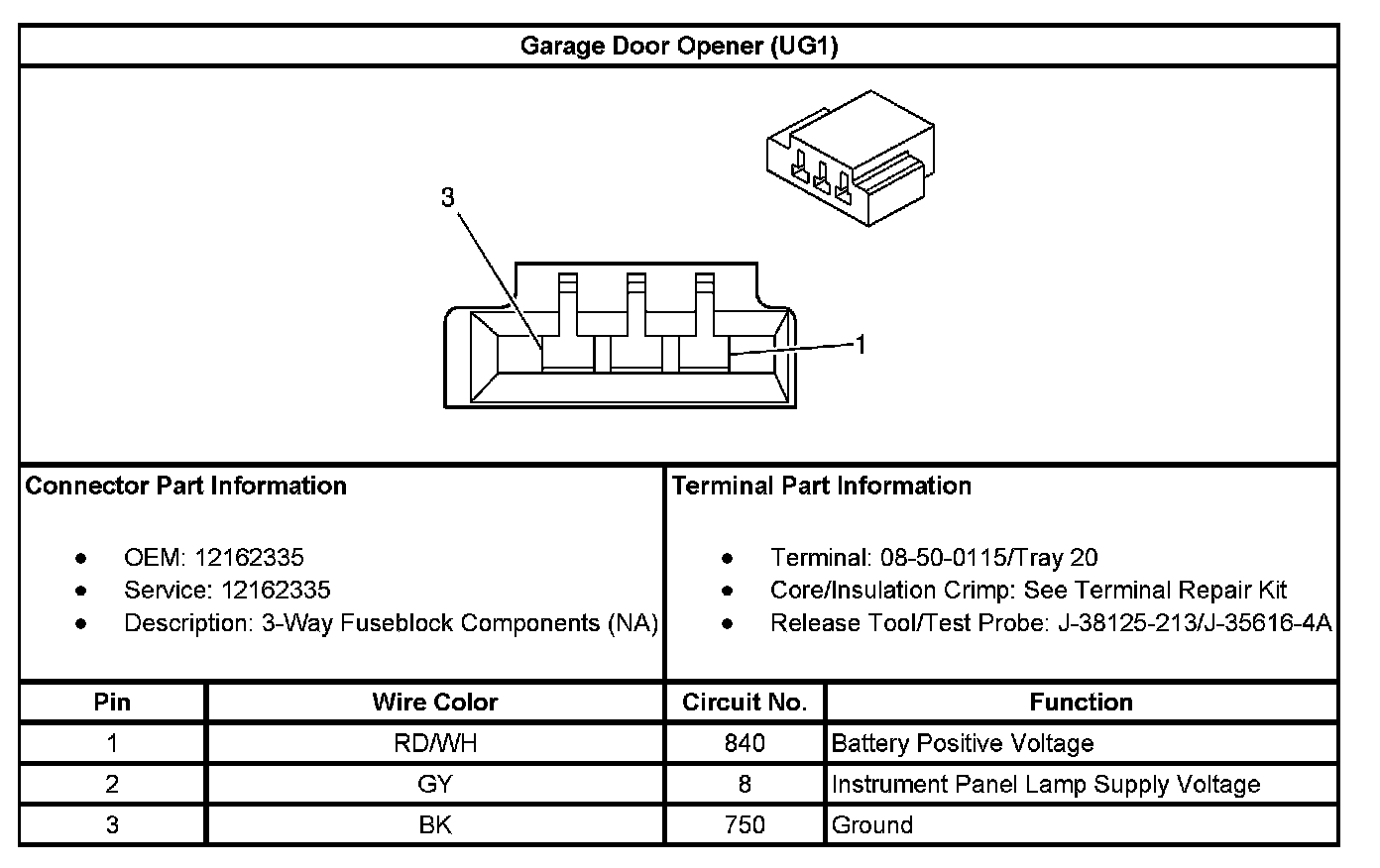 Garage Door Opener (UG1)

3

1

Connector Part Information

- OEM: 12162335
- Service: 12162335
- Description: 3-Way Fuseblock Components (NA)

Terminal Part Information

- Terminal: 08-50-0115/Tray 20
- Core/Insulation Crimp: See Terminal Repair Kit
- Release Tool/Test Probe: J-38125-213/J-35616-4A

| Pin | Wire Color | Circuit No. | Function |
|---|---|---|---|
| 1 | RD/WH | 840 | Battery Positive Voltage |
| 2 | GY | 8 | Instrument Panel Lamp Supply Voltage |
| 3 | BK | 750 | Ground |