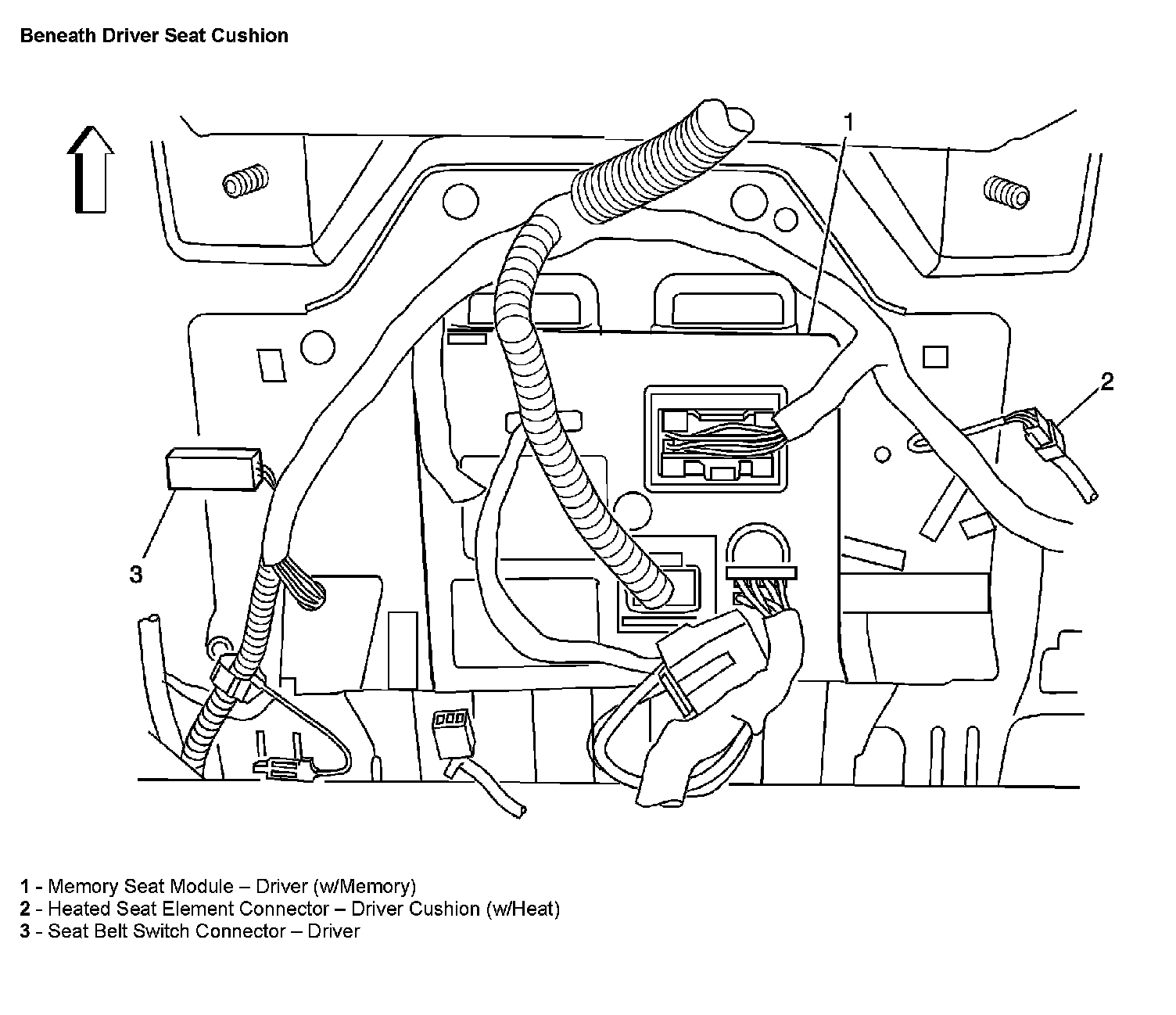 Beneath Driver Seat Cushion

1

2

3

1 - Memory Seat Module – Driver (w/Memory)
2 - Heated Seat Element Connector – Driver Cushion (w/Heat)
3 - Seat Belt Switch Connector – Driver