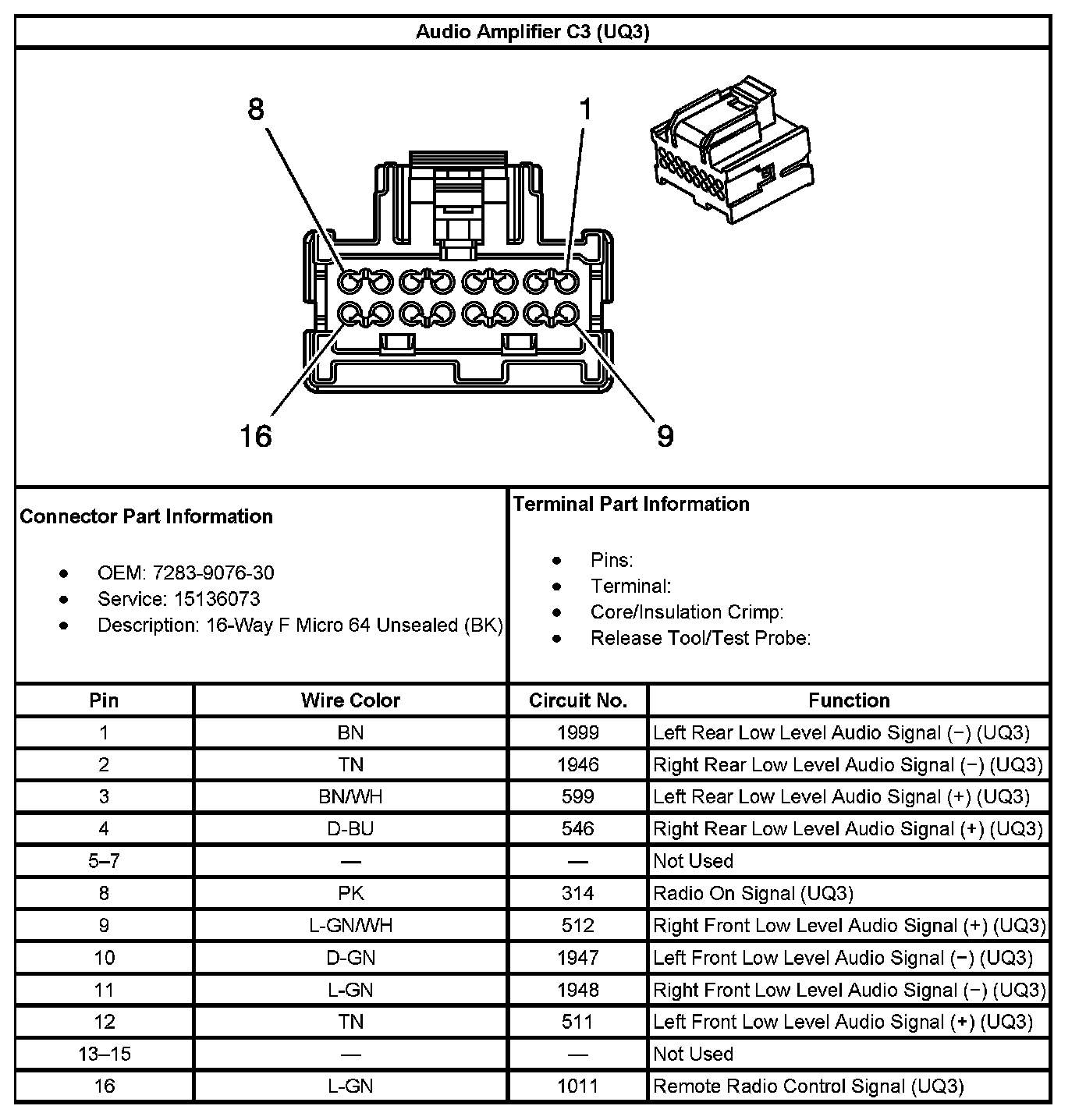 Audio Amplifier C3 (UQ3)

8
1
16
9

Connector Part Information

- OEM: 7283-9076-30
- Service: 15136073
- Description: 16-Way F Micro 64 Unsealed (BK)

Terminal Part Information

- Pins:
- Terminal:
- Core/Insulation Crimp:
- Release Tool/Test Probe:

| Pin | Wire Color | Circuit No. | Function |
|---|---|---|---|
| 1 | BN | 1999 | Left Rear Low Level Audio Signal (−) (UQ3) |
| 2 | TN | 1946 | Right Rear Low Level Audio Signal (−) (UQ3) |
| 3 | BN/WH | 599 | Left Rear Low Level Audio Signal (+) (UQ3) |
| 4 | D-BU | 546 | Right Rear Low Level Audio Signal (+) (UQ3) |
| 5–7 | — | — | Not Used |
| 8 | PK | 314 | Radio On Signal (UQ3) |
| 9 | L-GN/WH | 512 | Right Front Low Level Audio Signal (+) (UQ3) |
| 10 | D-GN | 1947 | Left Front Low Level Audio Signal (−) (UQ3) |
| 11 | L-GN | 1948 | Right Front Low Level Audio Signal (−) (UQ3) |
| 12 | TN | 511 | Left Front Low Level Audio Signal (+) (UQ3) |
| 13–15 | — | — | Not Used |
| 16 | L-GN | 1011 | Remote Radio Control Signal (UQ3) |