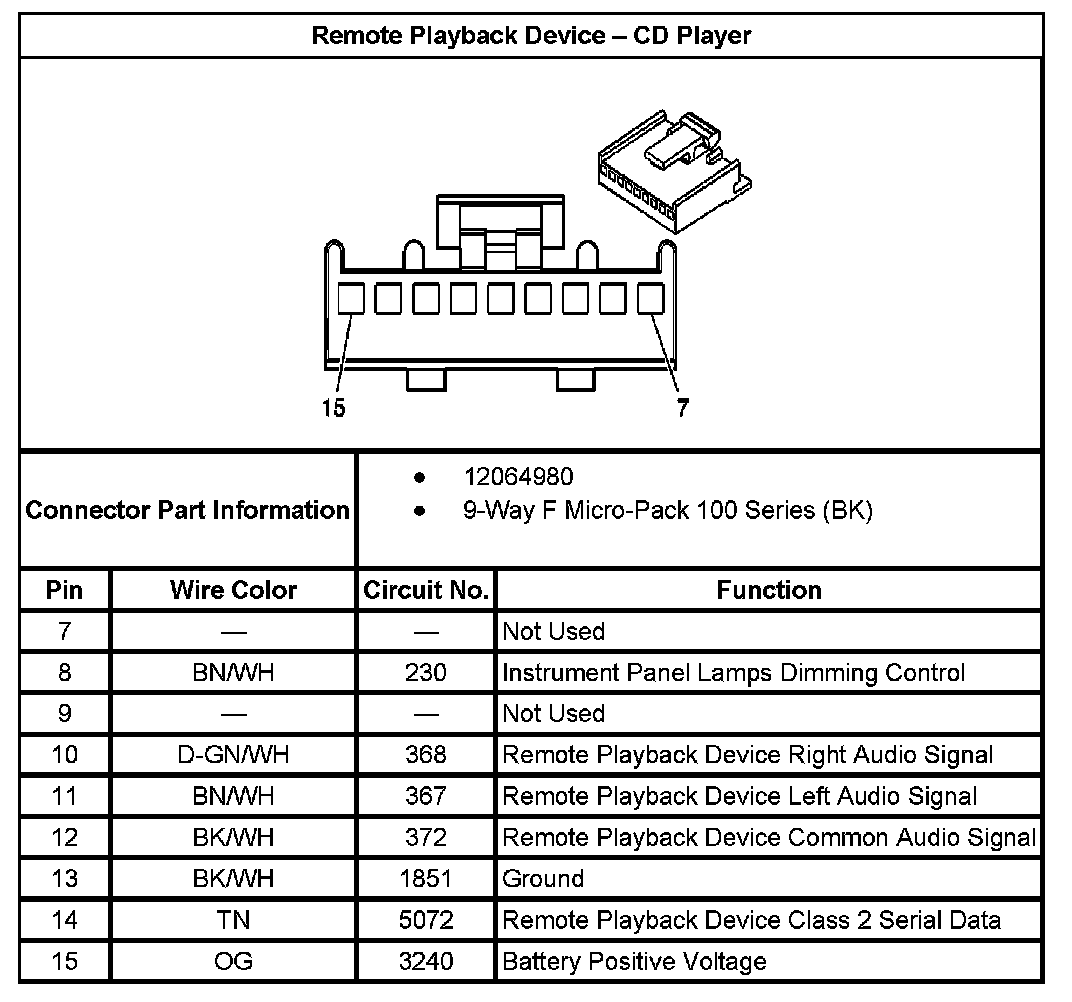 Remote Playback Device – CD Player

15

7

Connector Part Information
• 12064980
• 9-Way F Micro-Pack 100 Series (BK)

| Pin | Wire Color | Circuit No. | Function |
|---|---|---|---|
| 7 | — | — | Not Used |
| 8 | BN/WH | 230 | Instrument Panel Lamps Dimming Control |
| 9 | — | — | Not Used |
| 10 | D-GN/WH | 368 | Remote Playback Device Right Audio Signal |
| 11 | BN/WH | 367 | Remote Playback Device Left Audio Signal |
| 12 | BK/WH | 372 | Remote Playback Device Common Audio Signal |
| 13 | BK/WH | 1851 | Ground |
| 14 | TN | 5072 | Remote Playback Device Class 2 Serial Data |
| 15 | OG | 3240 | Battery Positive Voltage |