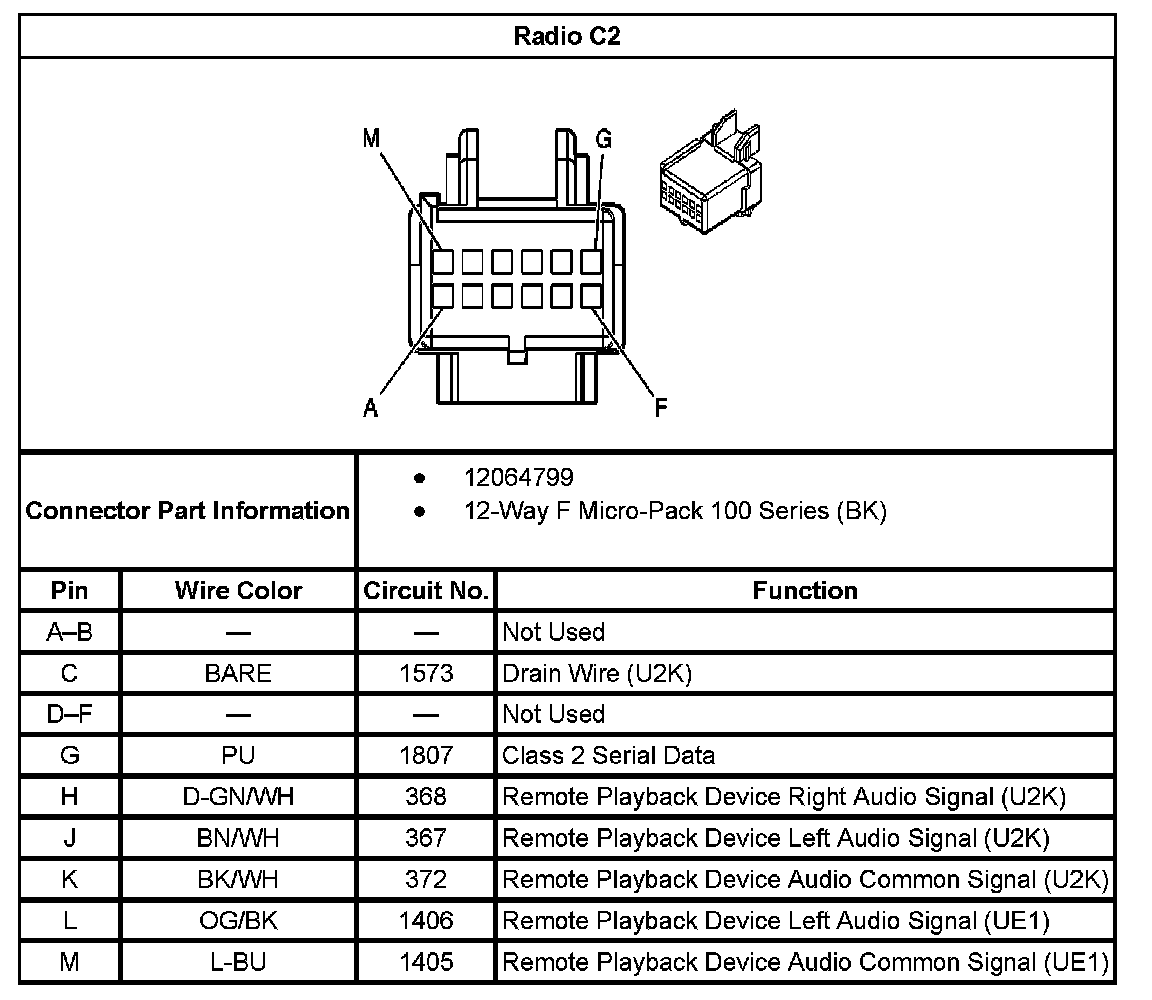 Radio C2

M
G
A
F

Connector Part Information

- 12064799
- 12-Way F Micro-Pack 100 Series (BK)

| Pin | Wire Color | Circuit No. | Function |
|---|---|---|---|
| A–B | — | — | Not Used |
| C | BARE | 1573 | Drain Wire (U2K) |
| D–F | — | — | Not Used |
| G | PU | 1807 | Class 2 Serial Data |
| H | D-GN/WH | 368 | Remote Playback Device Right Audio Signal (U2K) |
| J | BN/WH | 367 | Remote Playback Device Left Audio Signal (U2K) |
| K | BK/WH | 372 | Remote Playback Device Audio Common Signal (U2K) |
| L | OG/BK | 1406 | Remote Playback Device Left Audio Signal (UE1) |
| M | L-BU | 1405 | Remote Playback Device Audio Common Signal (UE1) |