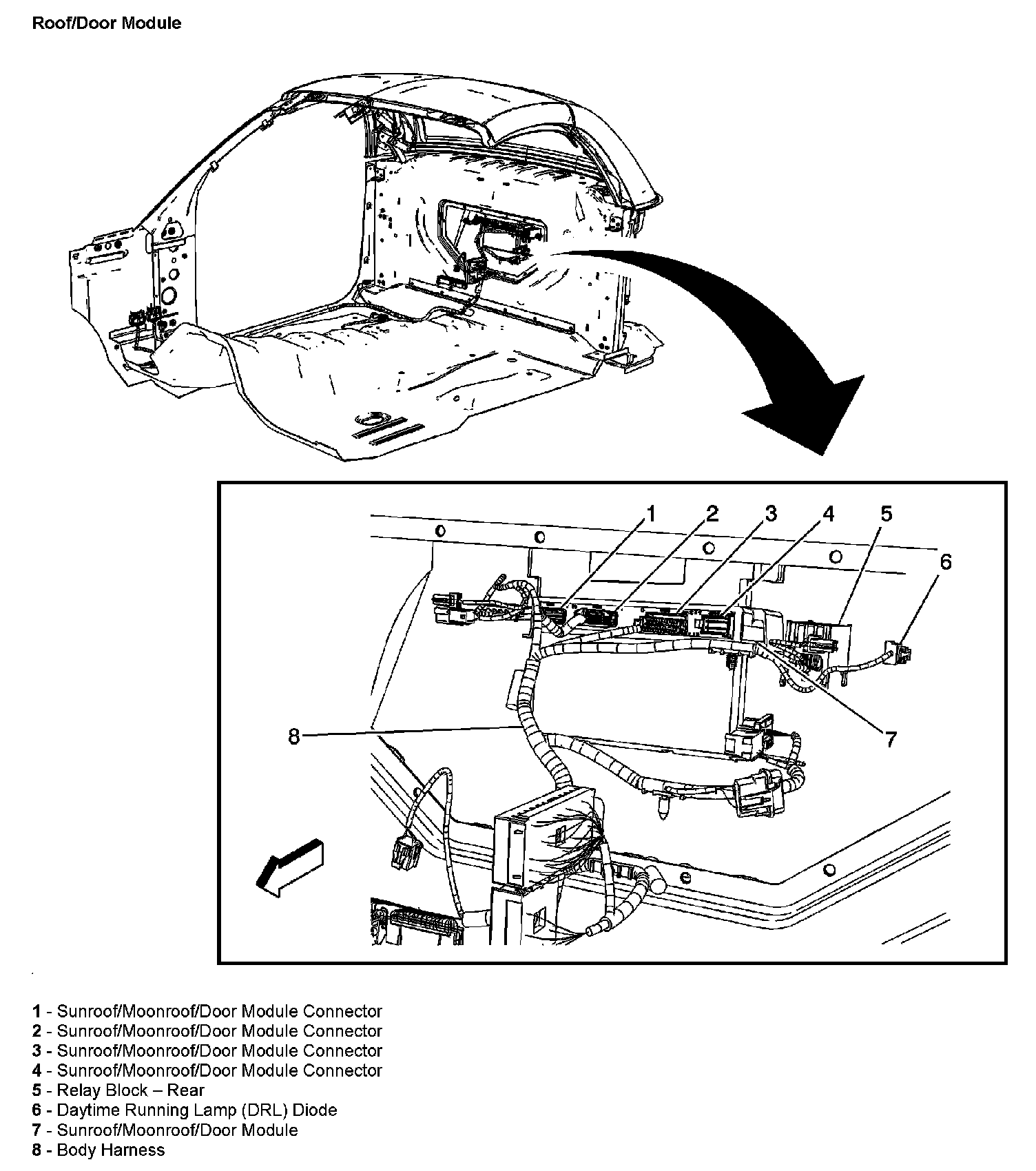 Roof/Door Module

1 2 3 4 5 6 7 8

1 - Sunroof/Moonroof/Door Module Connector
2 - Sunroof/Moonroof/Door Module Connector
3 - Sunroof/Moonroof/Door Module Connector
4 - Sunroof/Moonroof/Door Module Connector
5 - Relay Block – Rear
6 - Daytime Running Lamp (DRL) Diode
7 - Sunroof/Moonroof/Door Module
8 - Body Harness