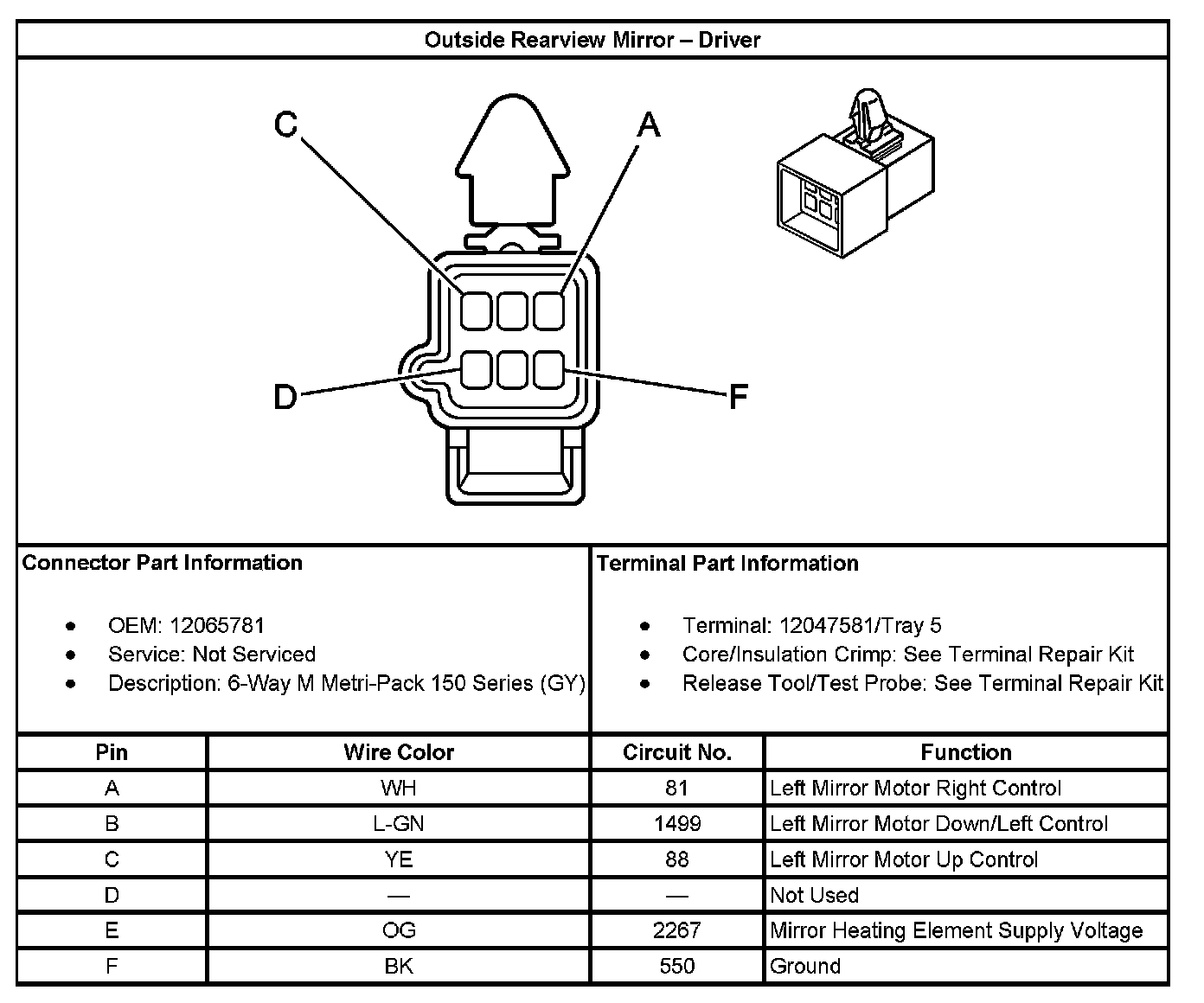 Outside Rearview Mirror – Driver

C

A

D

F

Connector Part Information

- OEM: 12065781
- Service: Not Serviced
- Description: 6-Way M Metri-Pack 150 Series (GY)

Terminal Part Information

- Terminal: 12047581/Tray 5
- Core/Insulation Crimp: See Terminal Repair Kit
- Release Tool/Test Probe: See Terminal Repair Kit

| Pin | Wire Color | Circuit No. | Function |
|---|---|---|---|
| A | WH | 81 | Left Mirror Motor Right Control |
| B | L-GN | 1499 | Left Mirror Motor Down/Left Control |
| C | YE | 88 | Left Mirror Motor Up Control |
| D | — | — | Not Used |
| E | OG | 2267 | Mirror Heating Element Supply Voltage |
| F | BK | 550 | Ground |