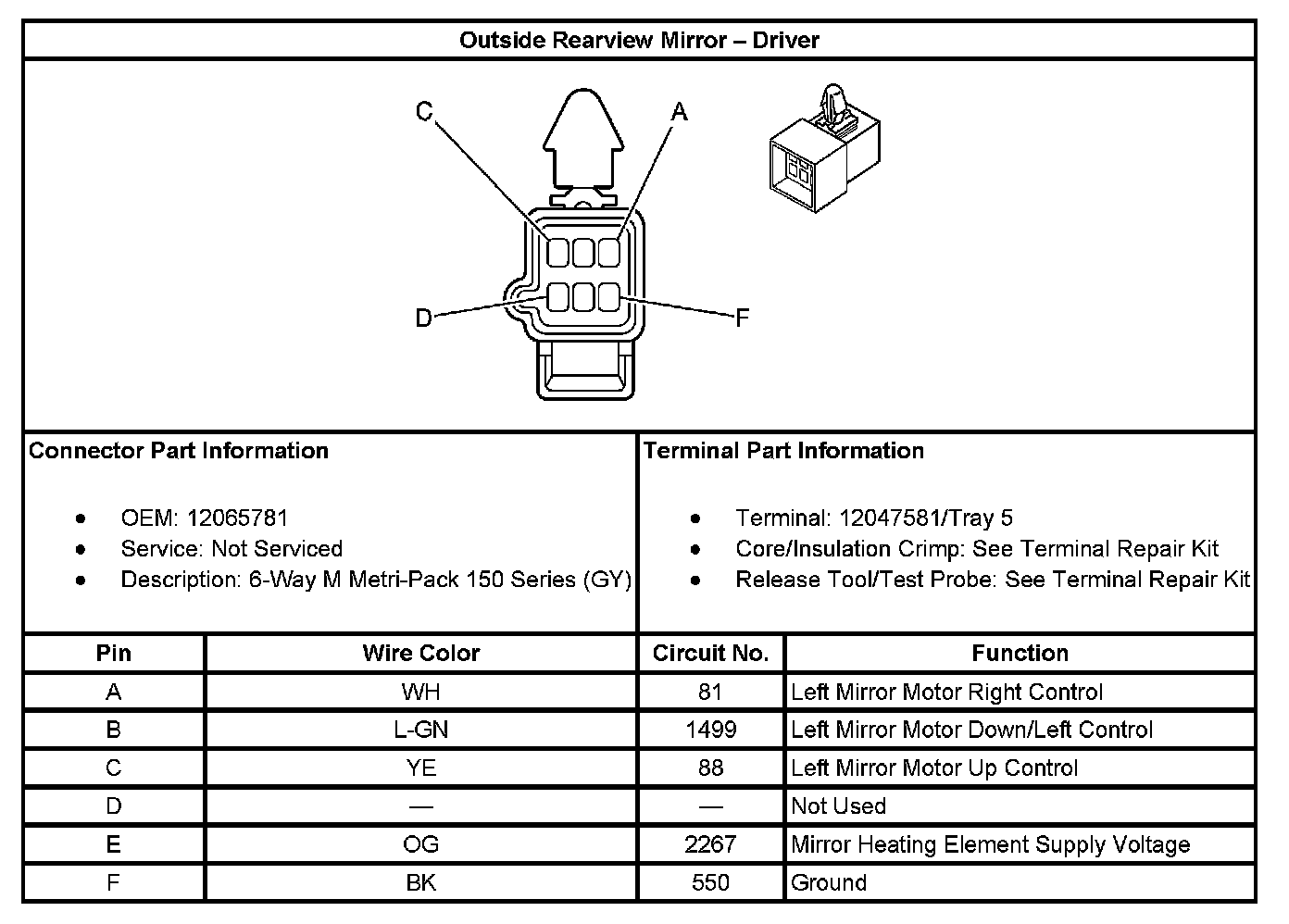 Outside Rearview Mirror – Driver

C
A
D
F

Connector Part Information

- OEM: 12065781
- Service: Not Serviced
- Description: 6-Way M Metri-Pack 150 Series (GY)

Terminal Part Information

- Terminal: 12047581/Tray 5
- Core/Insulation Crimp: See Terminal Repair Kit
- Release Tool/Test Probe: See Terminal Repair Kit

| Pin | Wire Color | Circuit No. | Function |
|---|---|---|---|
| A | WH | 81 | Left Mirror Motor Right Control |
| B | L-GN | 1499 | Left Mirror Motor Down/Left Control |
| C | YE | 88 | Left Mirror Motor Up Control |
| D | — | — | Not Used |
| E | OG | 2267 | Mirror Heating Element Supply Voltage |
| F | BK | 550 | Ground |