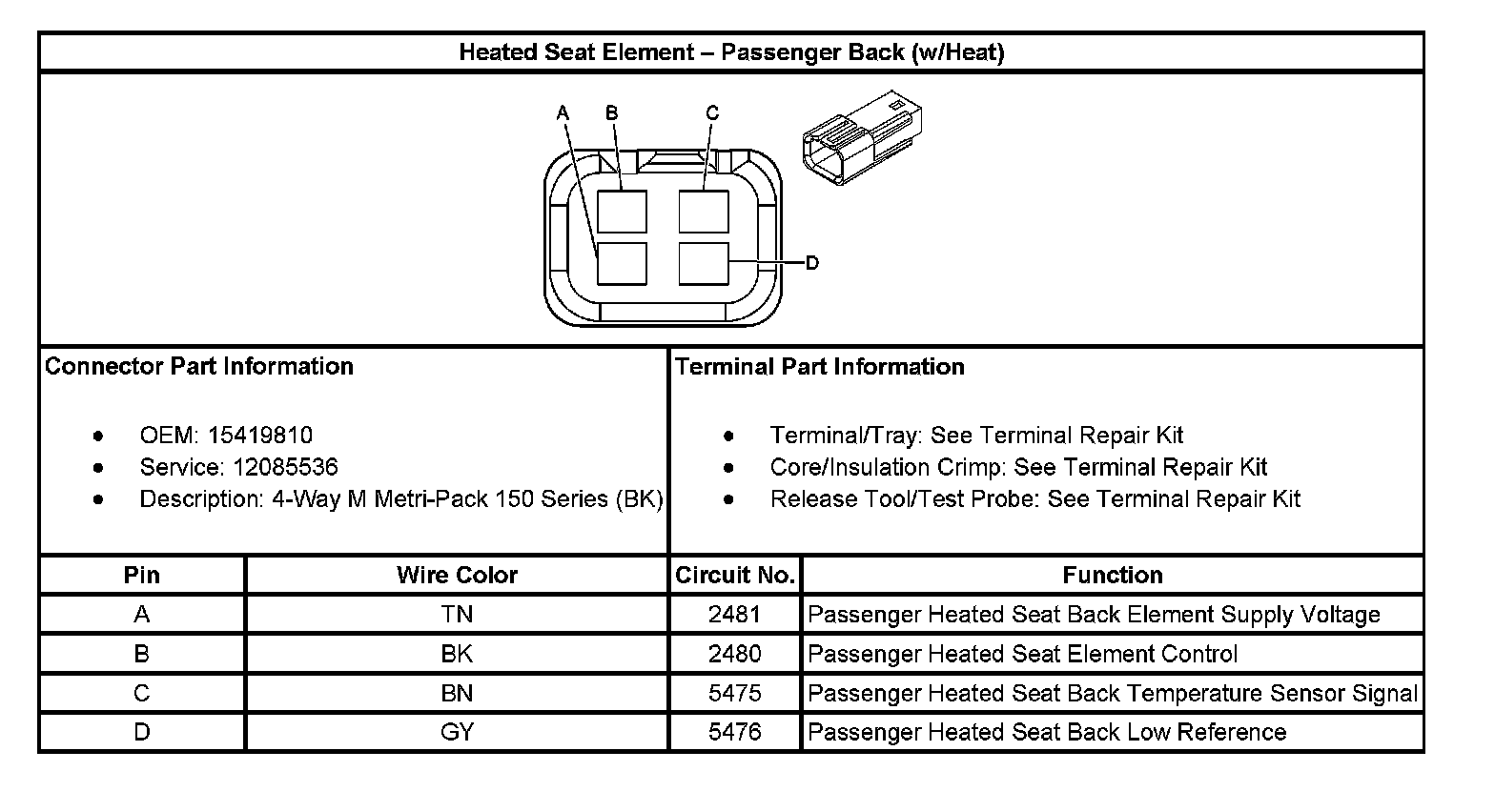 Heated Seat Element – Passenger Back (w/Heat)

A B C D

Connector Part Information

- OEM: 15419810
- Service: 12085536
- Description: 4-Way M Metri-Pack 150 Series (BK)

Terminal Part Information

- Terminal/Tray: See Terminal Repair Kit
- Core/Insulation Crimp: See Terminal Repair Kit
- Release Tool/Test Probe: See Terminal Repair Kit

| Pin | Wire Color | Circuit No. | Function |
|---|---|---|---|
| A | TN | 2481 | Passenger Heated Seat Back Element Supply Voltage |
| B | BK | 2480 | Passenger Heated Seat Element Control |
| C | BN | 5475 | Passenger Heated Seat Back Temperature Sensor Signal |
| D | GY | 5476 | Passenger Heated Seat Back Low Reference |