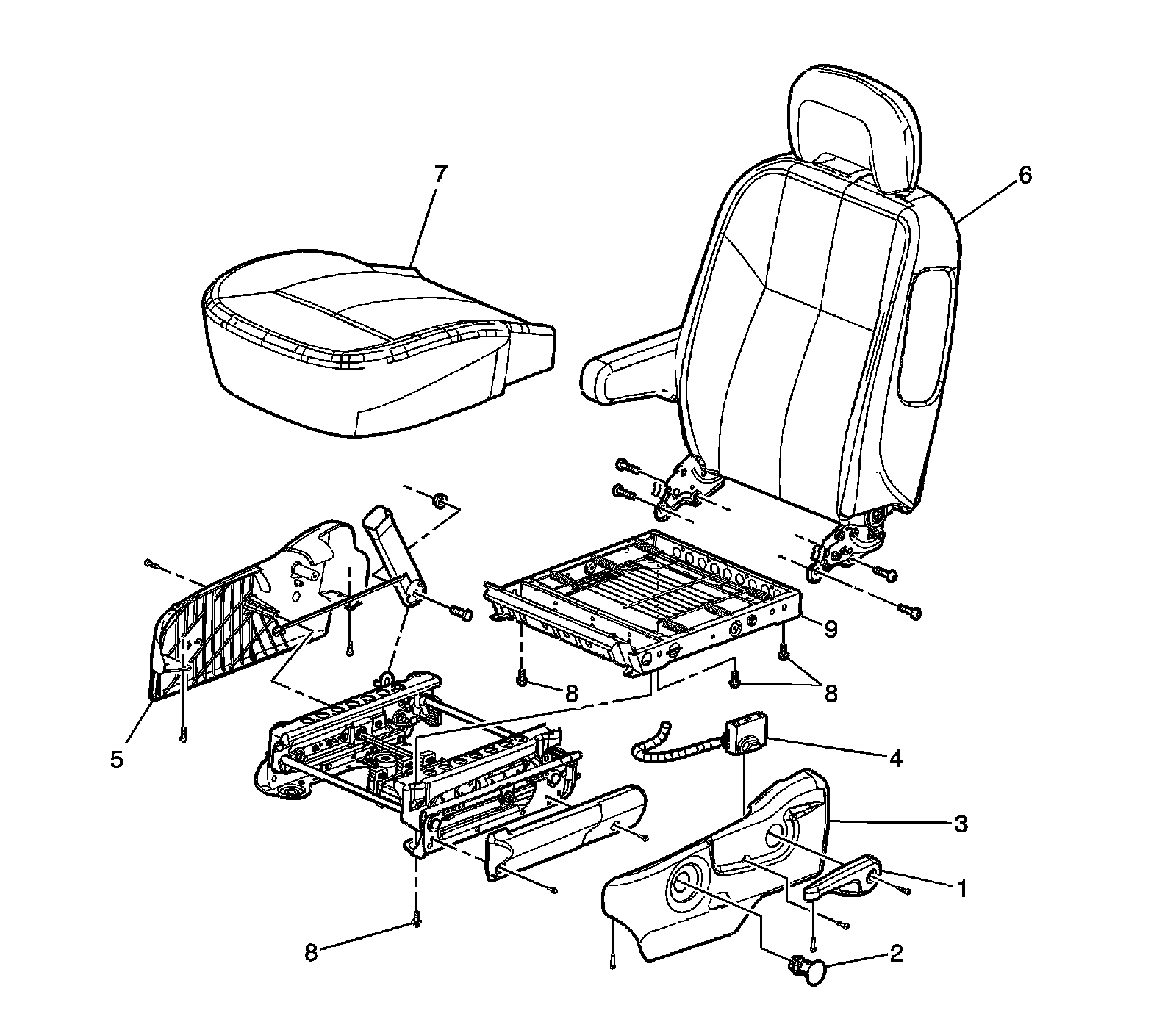 7
6
9
8
8
5
4
3
1
8
2