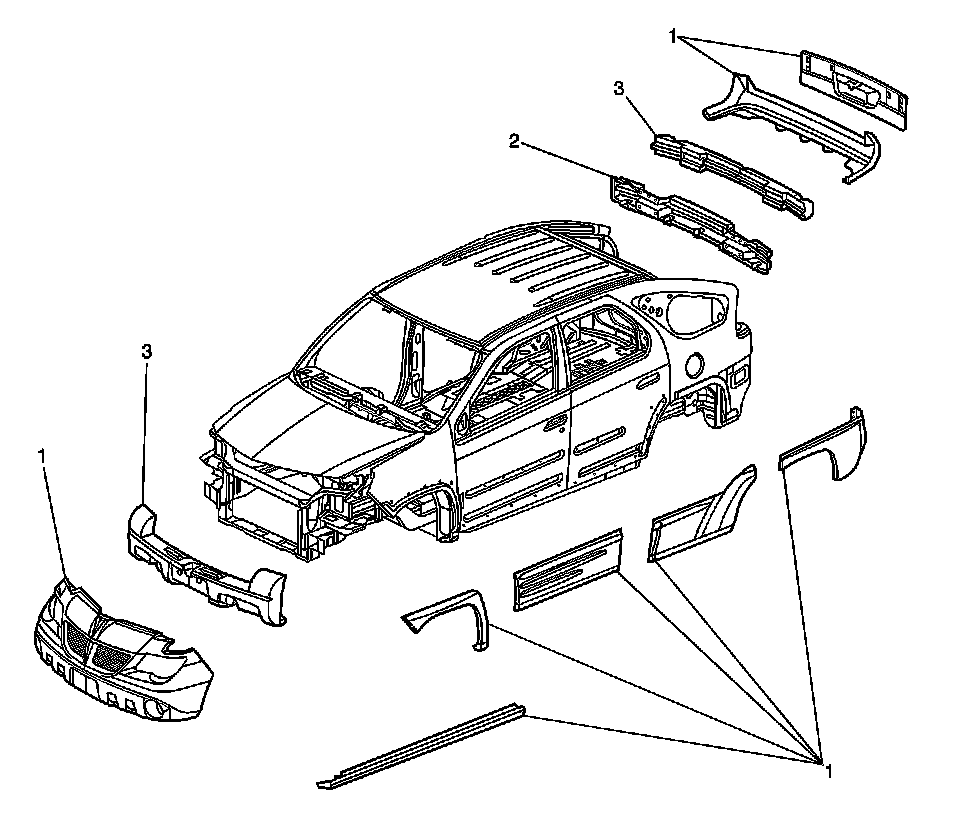 1
3
2
3
1
1