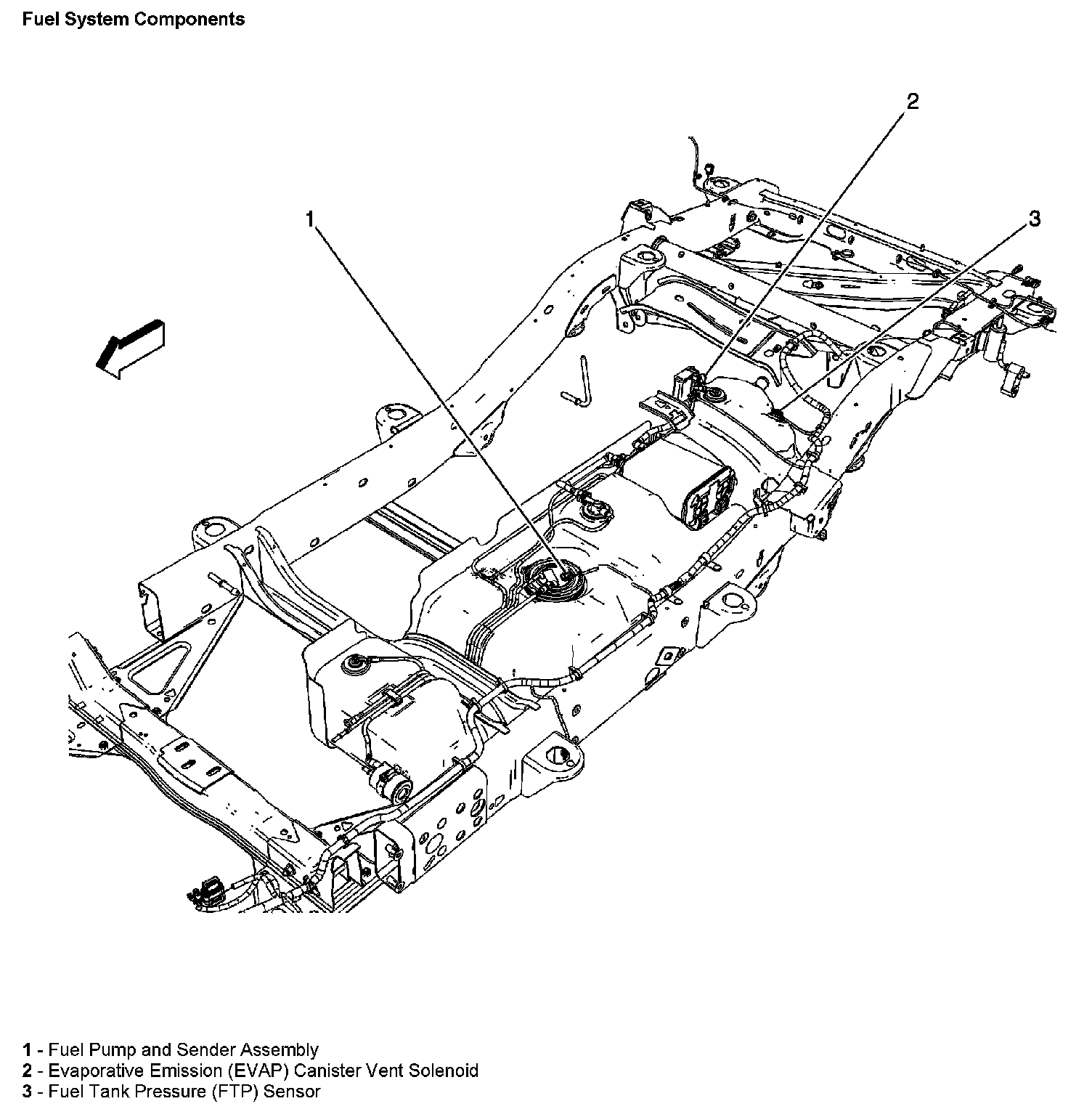 Fuel System Components

2

1

3

1 - Fuel Pump and Sender Assembly
2 - Evaporative Emission (EVAP) Canister Vent Solenoid
3 - Fuel Tank Pressure (FTP) Sensor