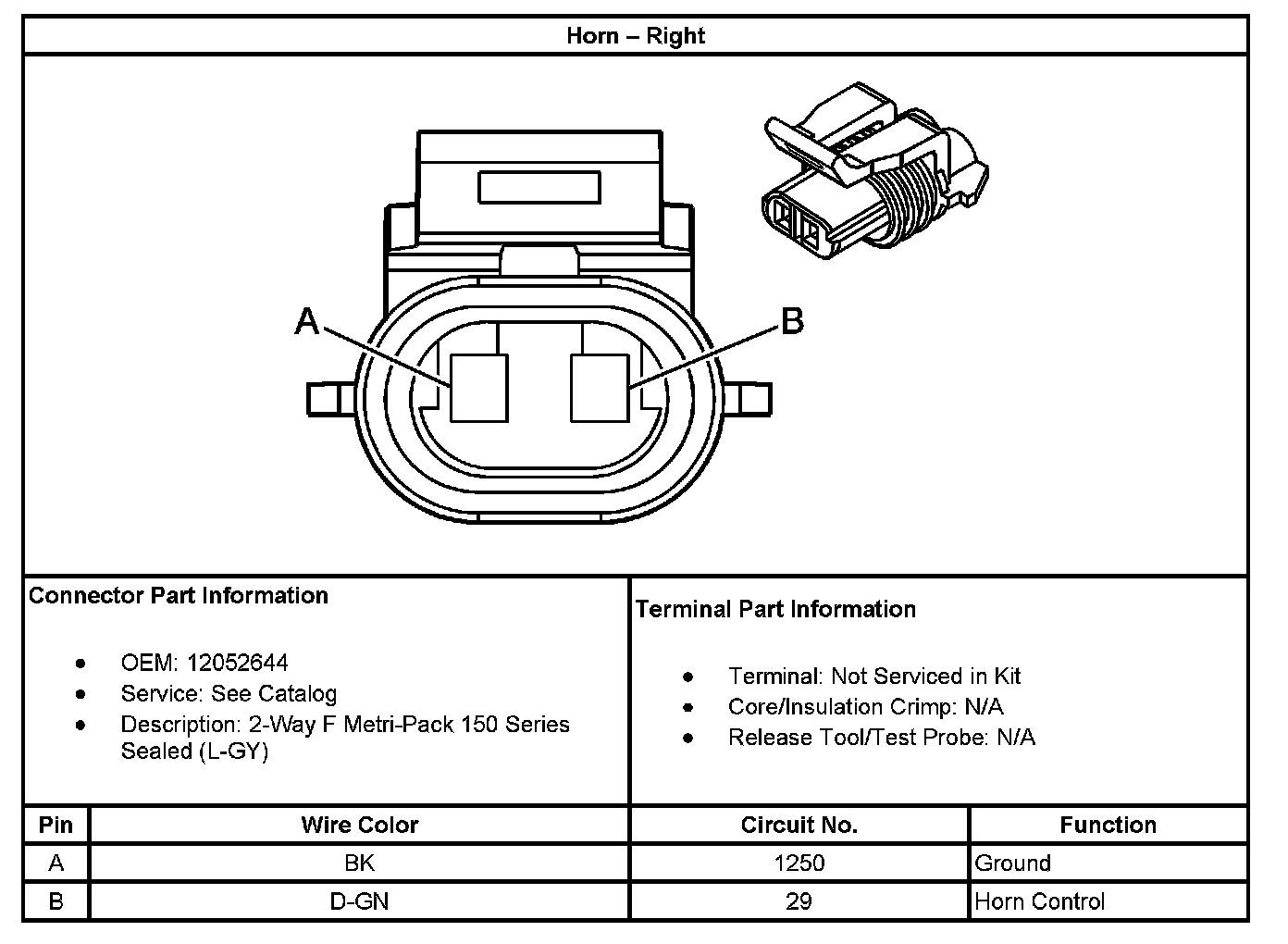 Horn – Right

A

B

Connector Part Information

- OEM: 12052644
- Service: See Catalog
- Description: 2-Way F Metri-Pack 150 Series Sealed (L-GY)

Terminal Part Information

- Terminal: Not Serviced in Kit
- Core/Insulation Crimp: N/A
- Release Tool/Test Probe: N/A

| Pin | Wire Color | Circuit No. | Function |
|---|---|---|---|
| A | BK | 1250 | Ground |
| B | D-GN | 29 | Horn Control |