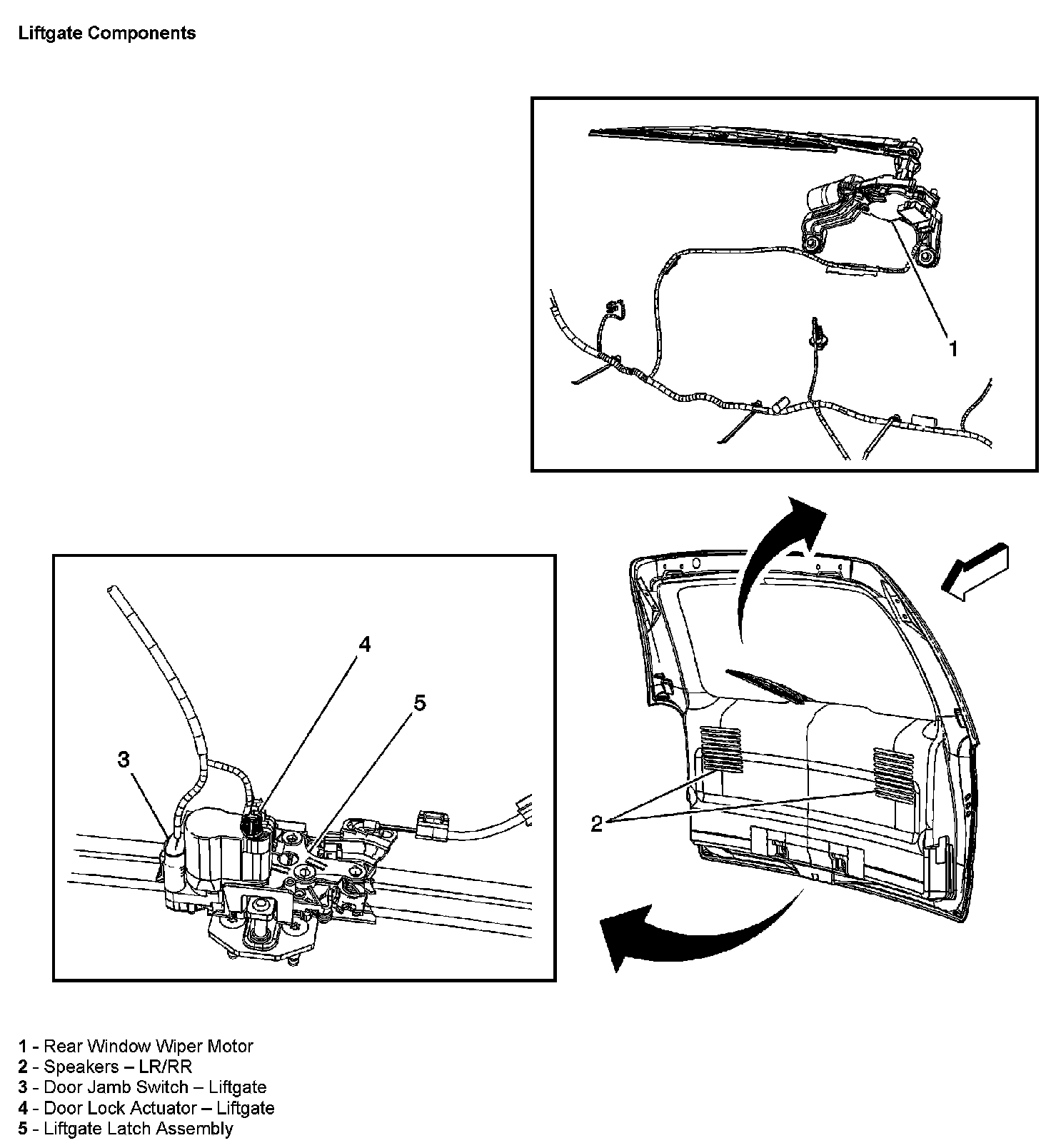 Liftgate Components

1

4

5

3

2

1 - Rear Window Wiper Motor
2 - Speakers – LR/RR
3 - Door Jamb Switch – Liftgate
4 - Door Lock Actuator – Liftgate
5 - Liftgate Latch Assembly