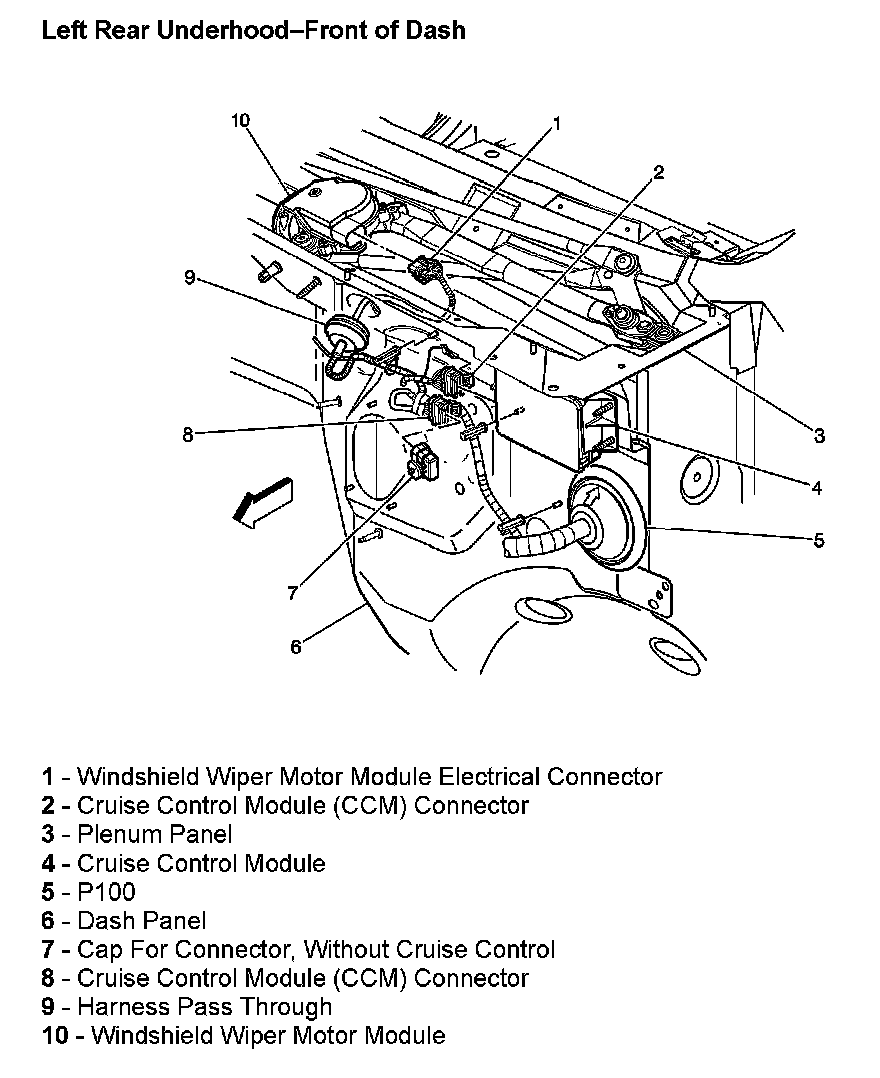 Left Rear Underhood–Front of Dash

10
1
2
9
3
8
4
5
7
6

1 - Windshield Wiper Motor Module Electrical Connector
2 - Cruise Control Module (CCM) Connector
3 - Plenum Panel
4 - Cruise Control Module
5 - P100
6 - Dash Panel
7 - Cap For Connector, Without Cruise Control
8 - Cruise Control Module (CCM) Connector
9 - Harness Pass Through
10 - Windshield Wiper Motor Module