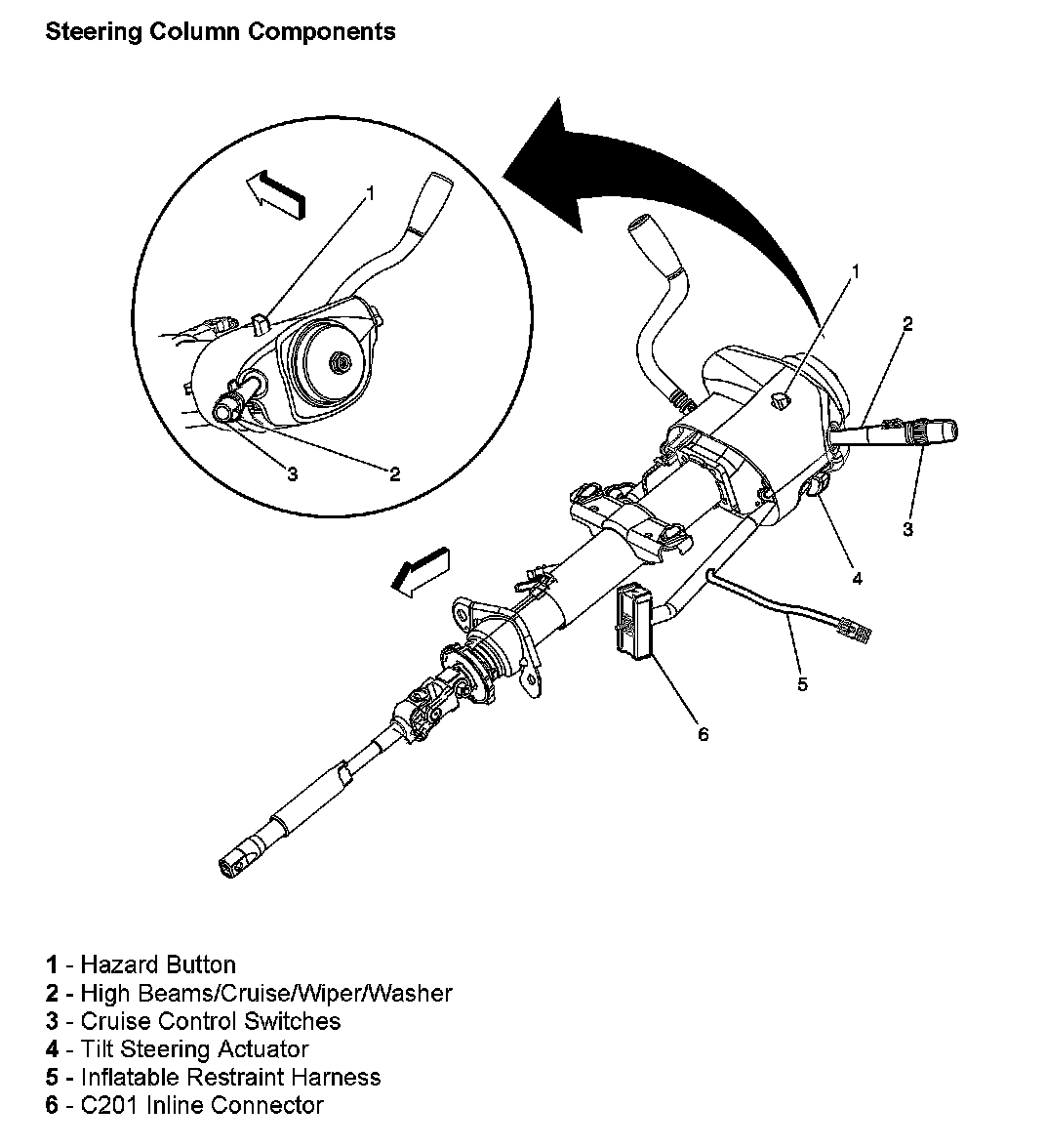 Steering Column Components

1

3

2

1

2

3

4

5

6

1 - Hazard Button
2 - High Beams/Cruise/Wiper/Washer
3 - Cruise Control Switches
4 - Tilt Steering Actuator
5 - Inflatable Restraint Harness
6 - C201 Inline Connector