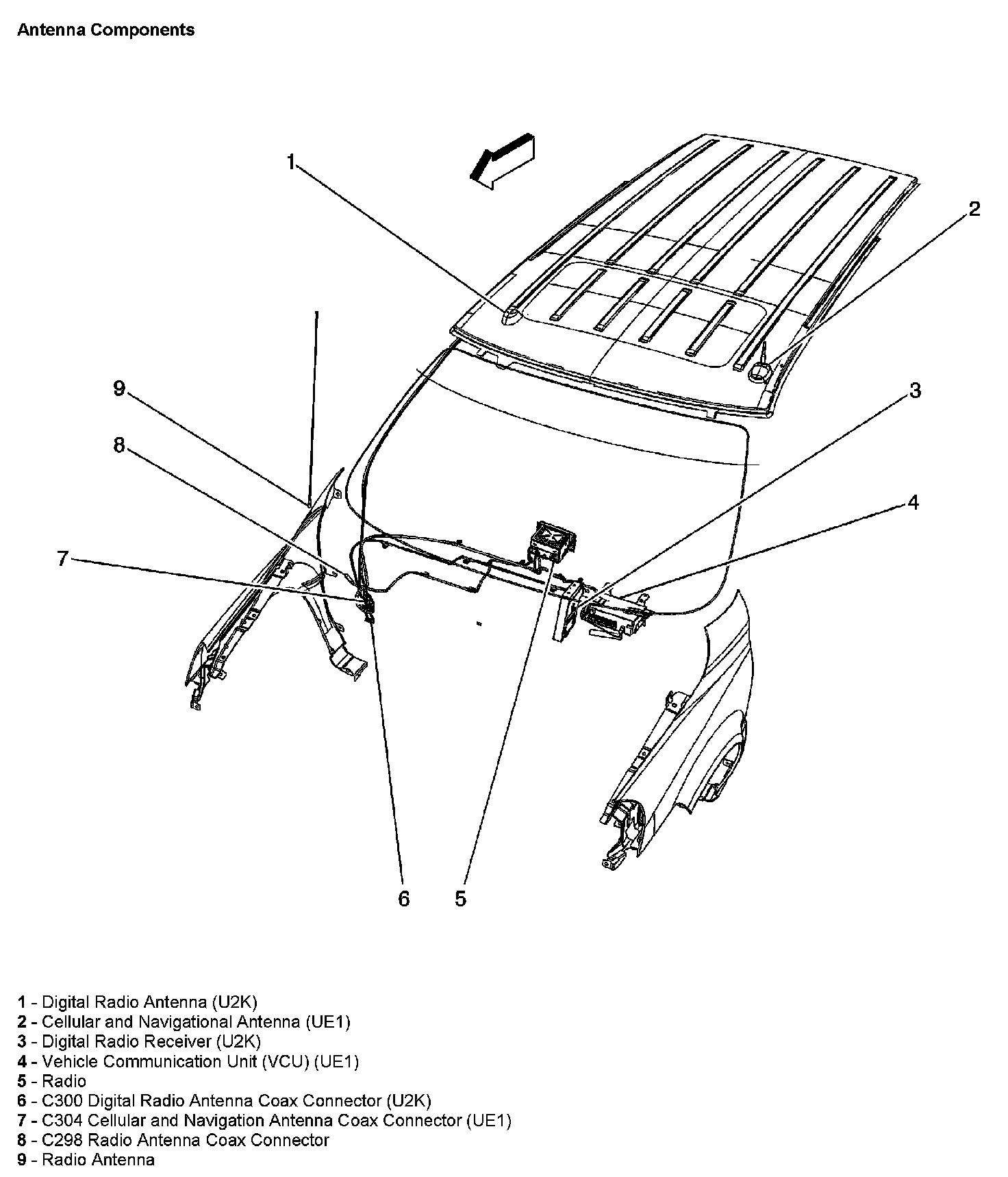 Antenna Components

1

2

9

3

8

4

7

6

5

1 - Digital Radio Antenna (U2K)
2 - Cellular and Navigational Antenna (UE1)
3 - Digital Radio Receiver (U2K)
4 - Vehicle Communication Unit (VCU) (UE1)
5 - Radio
6 - C300 Digital Radio Antenna Coax Connector (U2K)
7 - C304 Cellular and Navigation Antenna Coax Connector (UE1)
8 - C298 Radio Antenna Coax Connector
9 - Radio Antenna