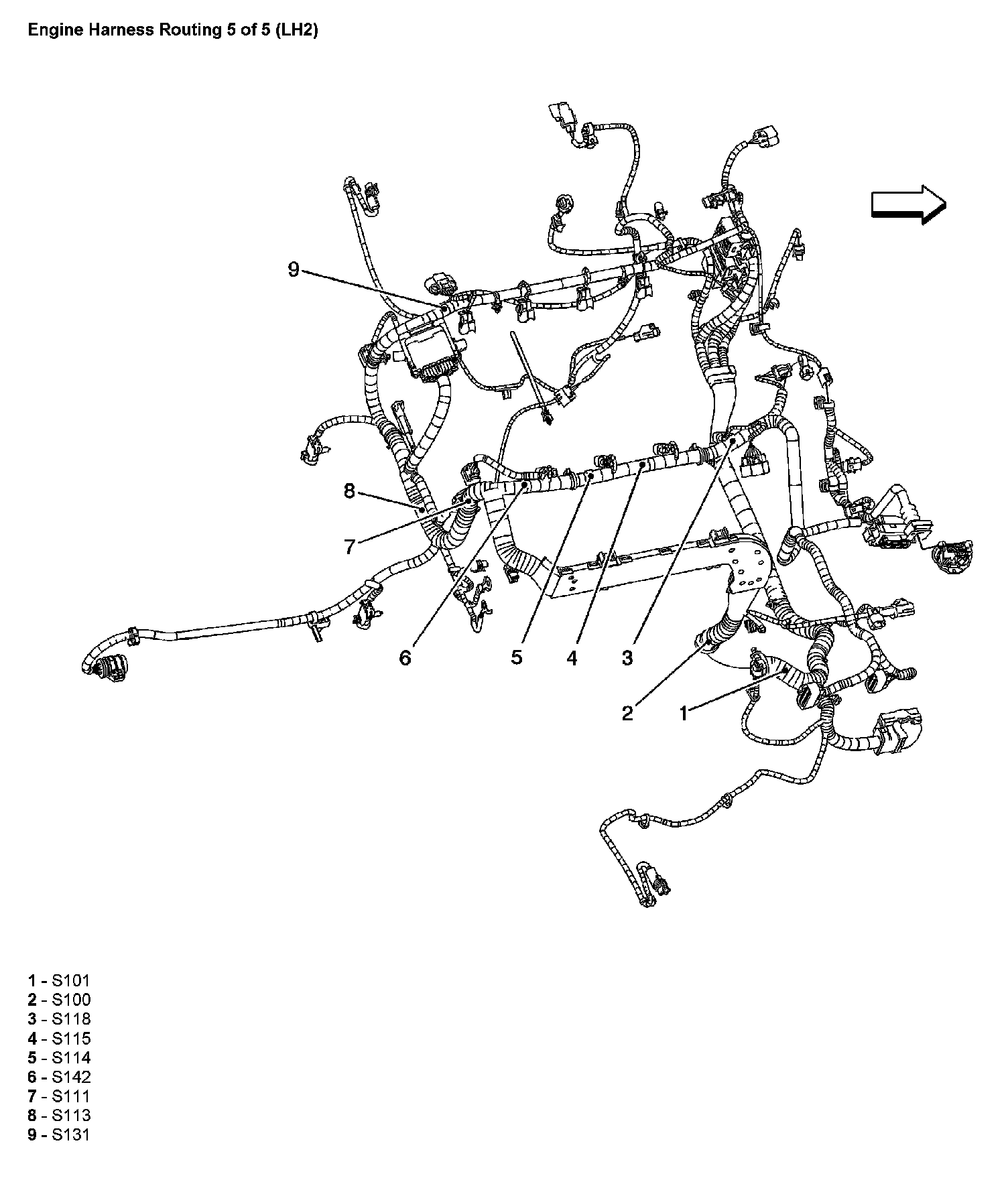 Engine Harness Routing 5 of 5 (LH2)

9

8

7

6

5

4

3

2

1

1 - S101
2 - S100
3 - S118
4 - S115
5 - S114
6 - S142
7 - S111
8 - S113
9 - S131