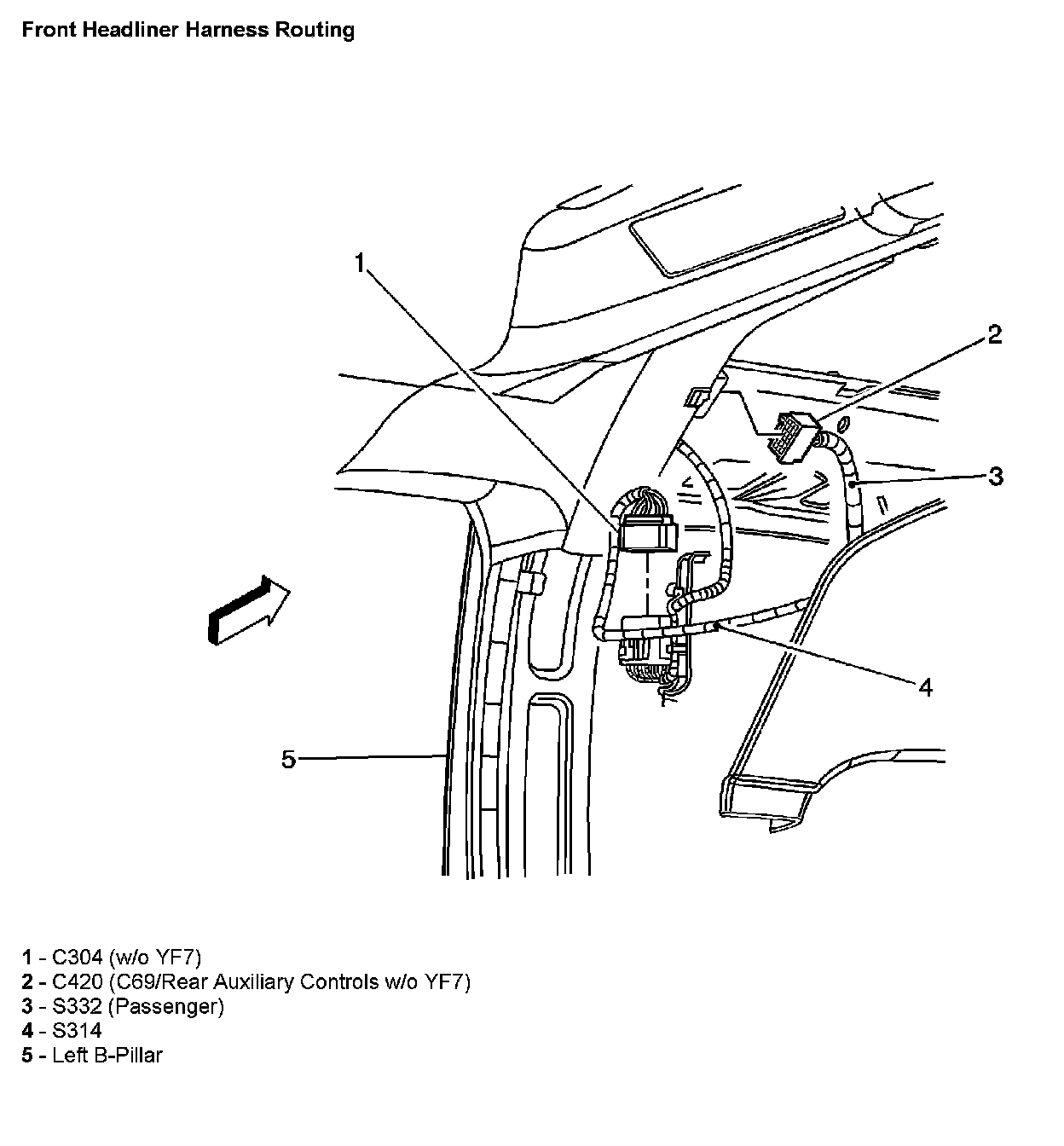 Front Headliner Harness Routing

1

2

3

4

5

1 - C304 (w/o YF7)
2 - C420 (C69/Rear Auxiliary Controls w/o YF7)
3 - S332 (Passenger)
4 - S314
5 - Left B-Pillar