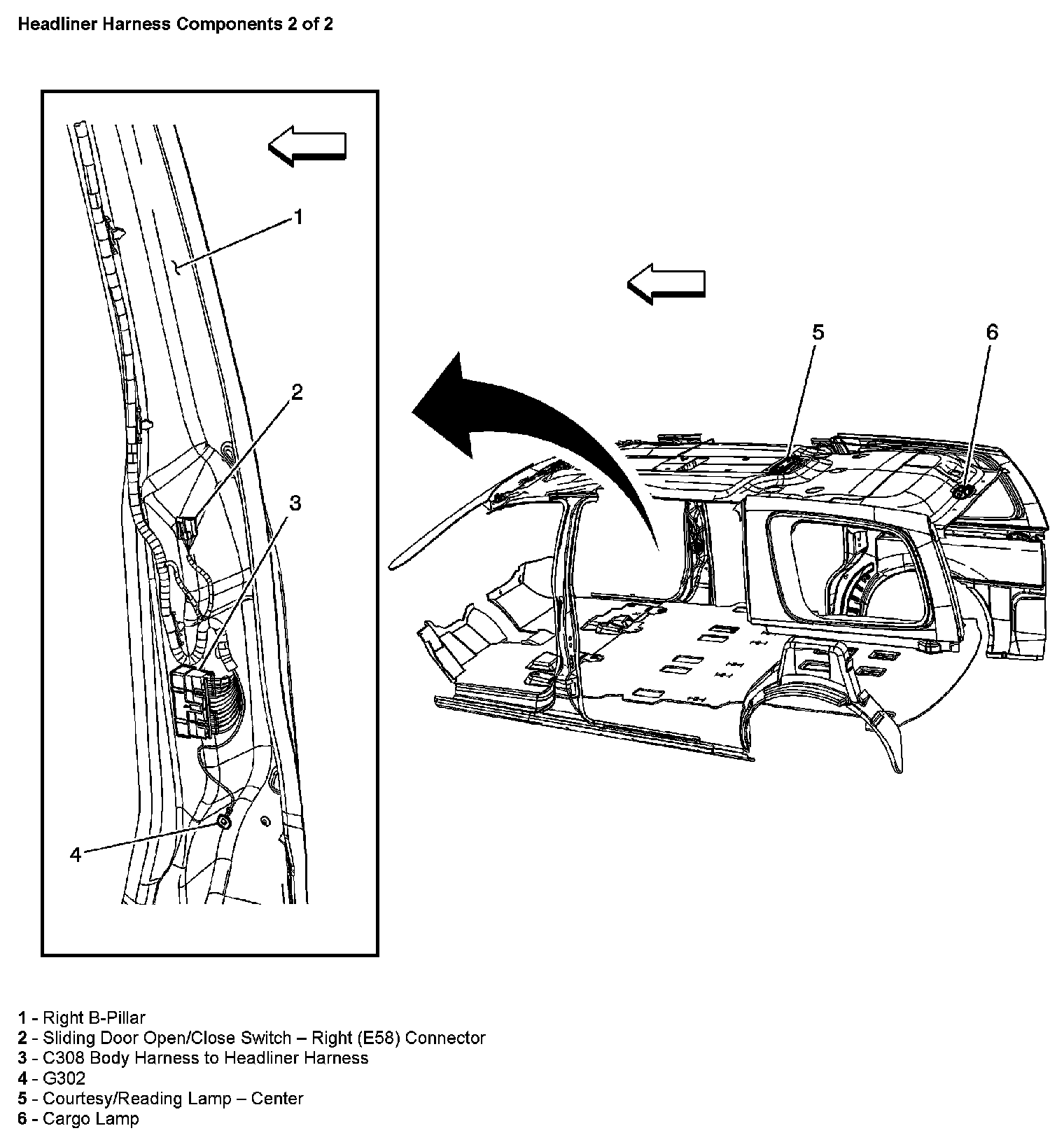 Headliner Harness Components 2 of 2

1

2

3

4

5

6

1 - Right B-Pillar
2 - Sliding Door Open/Close Switch – Right (E58) Connector
3 - C308 Body Harness to Headliner Harness
4 - G302
5 - Courtesy/Reading Lamp – Center
6 - Cargo Lamp