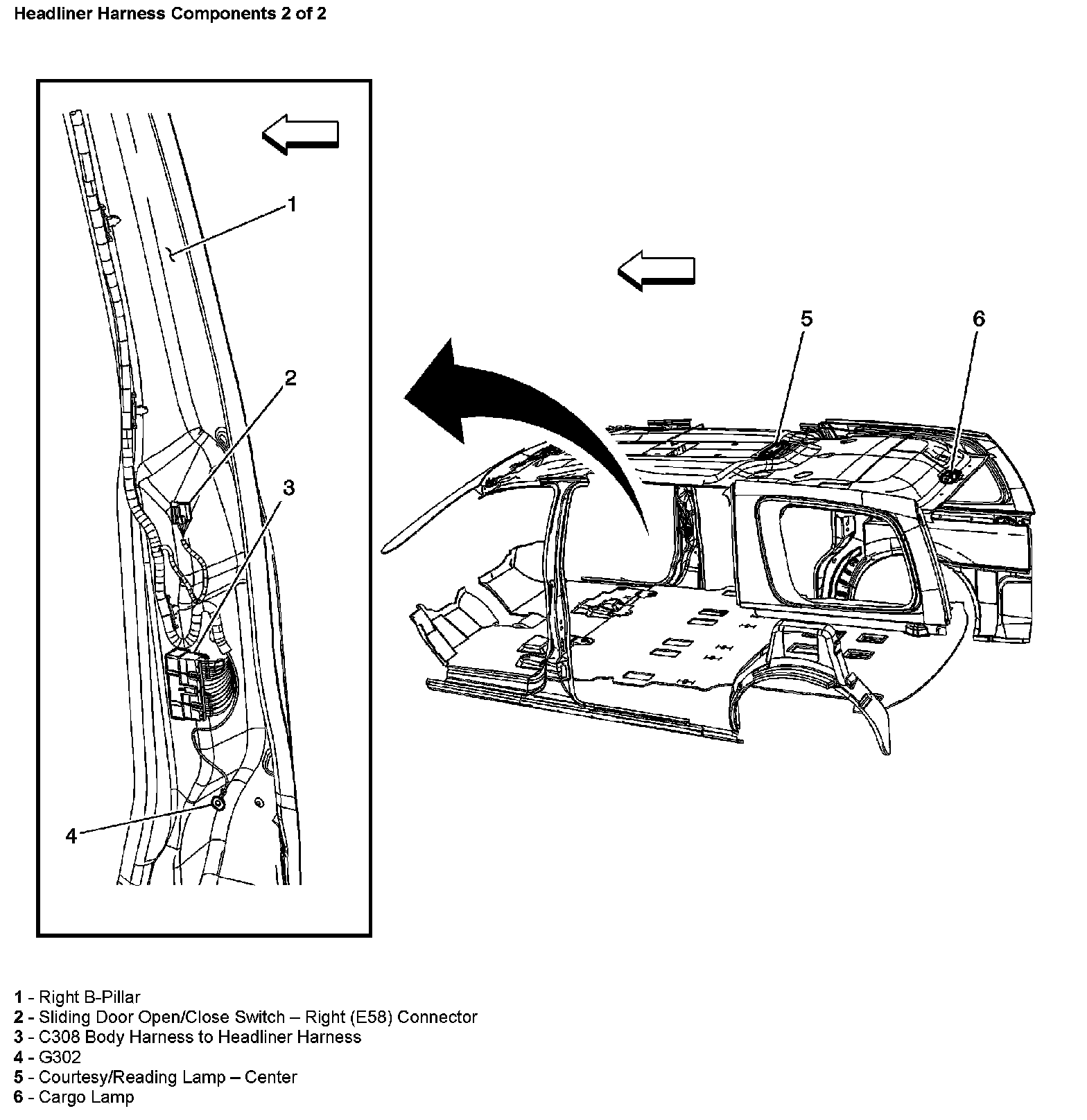 Headliner Harness Components 2 of 2

1

2

3

4

5

6

1 - Right B-Pillar
2 - Sliding Door Open/Close Switch – Right (E58) Connector
3 - C308 Body Harness to Headliner Harness
4 - G302
5 - Courtesy/Reading Lamp – Center
6 - Cargo Lamp