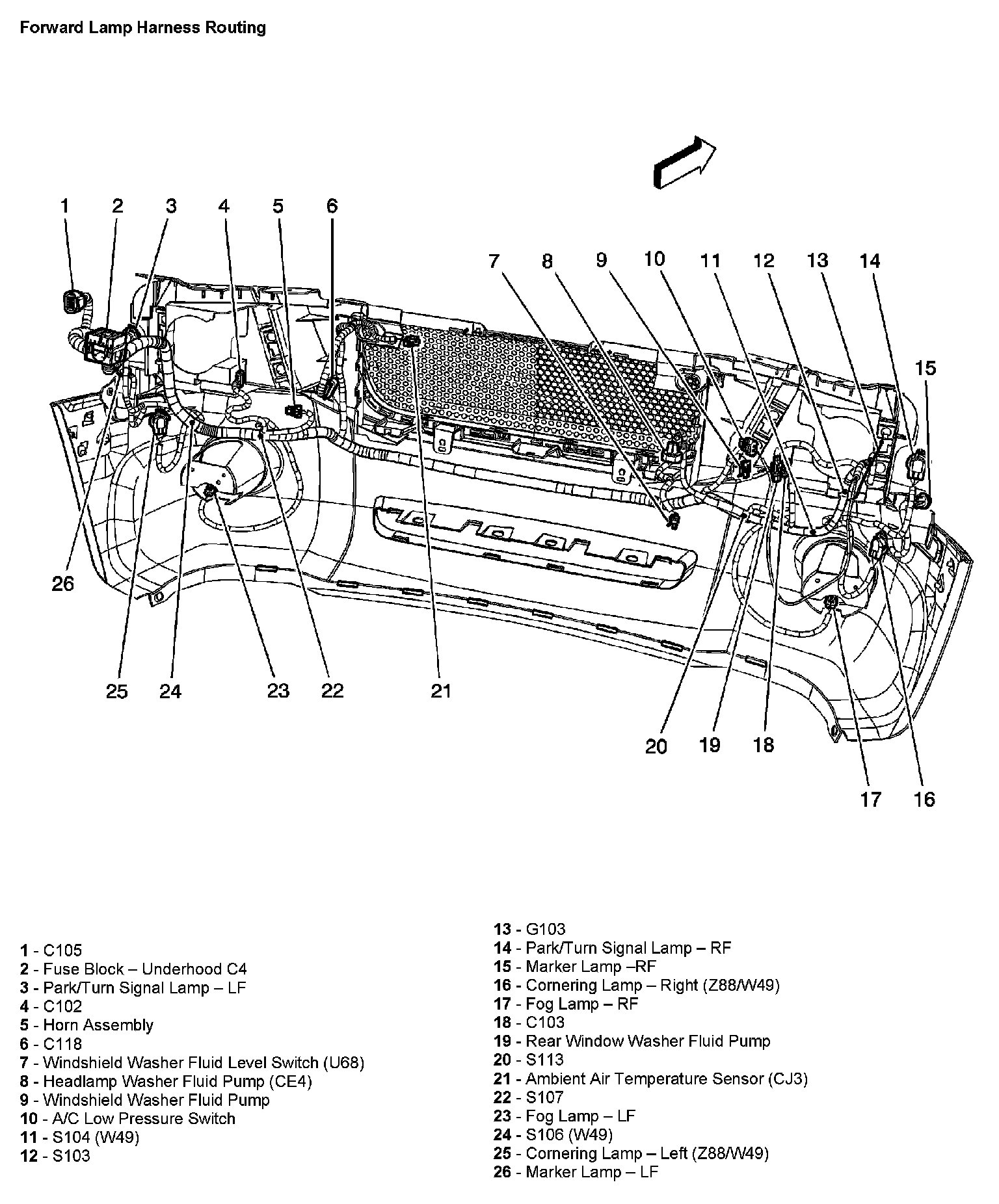 Forward Lamp Harness Routing

1 2 3 4 5 6

7 8 9 10 11 12 13 14

15

26

25 24 23 22 21

20 19 18

17 16

1 - C105
2 - Fuse Block – Underhood C4
3 - Park/Turn Signal Lamp – LF
4 - C102
5 - Horn Assembly
6 - C118
7 - Windshield Washer Fluid Level Switch (U68)
8 - Headlamp Washer Fluid Pump (CE4)
9 - Windshield Washer Fluid Pump
10 - A/C Low Pressure Switch
11 - S104 (W49)
12 - S103

13 - G103
14 - Park/Turn Signal Lamp – RF
15 - Marker Lamp –RF
16 - Cornering Lamp – Right (Z88/W49)
17 - Fog Lamp – RF
18 - C103
19 - Rear Window Washer Fluid Pump
20 - S113
21 - Ambient Air Temperature Sensor (CJ3)
22 - S107
23 - Fog Lamp – LF
24 - S106 (W49)
25 - Cornering Lamp – Left (Z88/W49)
26 - Marker Lamp – LF