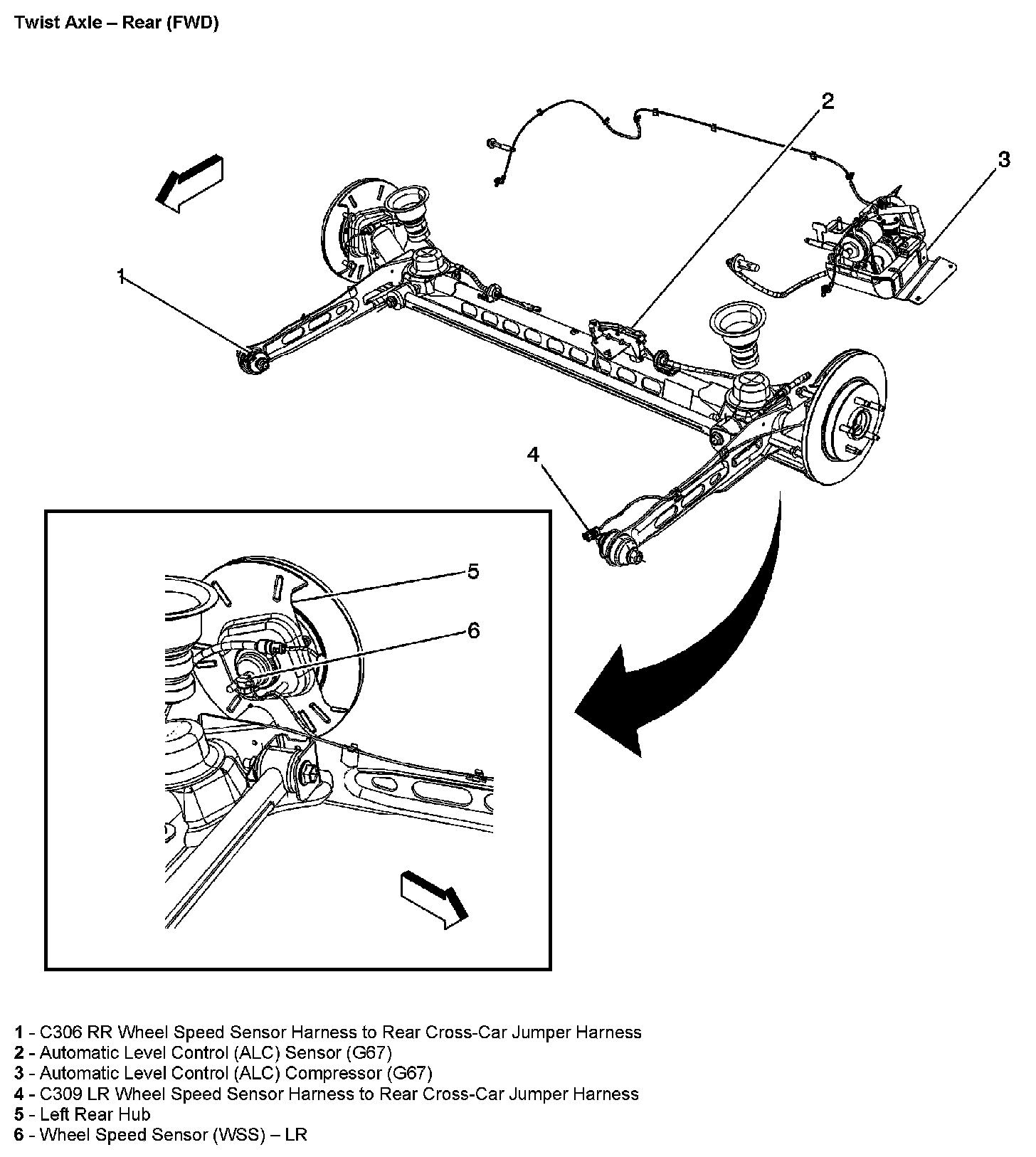 Twist Axle – Rear (FWD)

2

3

1

4

5

6

1 - C306 RR Wheel Speed Sensor Harness to Rear Cross-Car Jumper Harness
2 - Automatic Level Control (ALC) Sensor (G67)
3 - Automatic Level Control (ALC) Compressor (G67)
4 - C309 LR Wheel Speed Sensor Harness to Rear Cross-Car Jumper Harness
5 - Left Rear Hub
6 - Wheel Speed Sensor (WSS) – LR