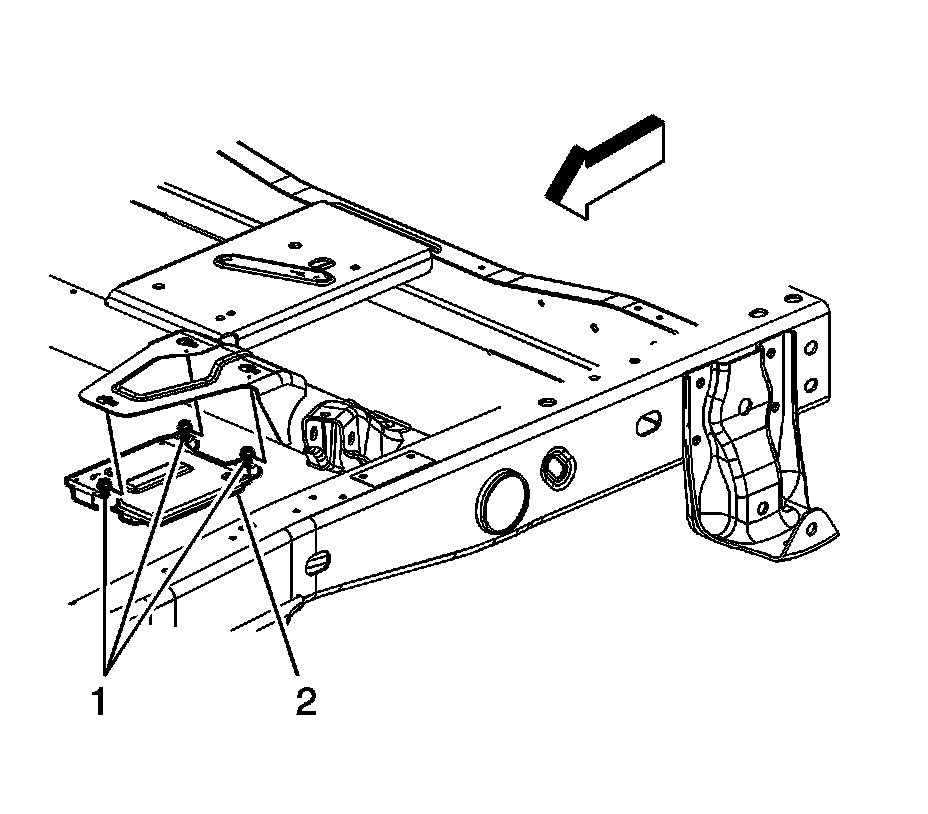 1
2