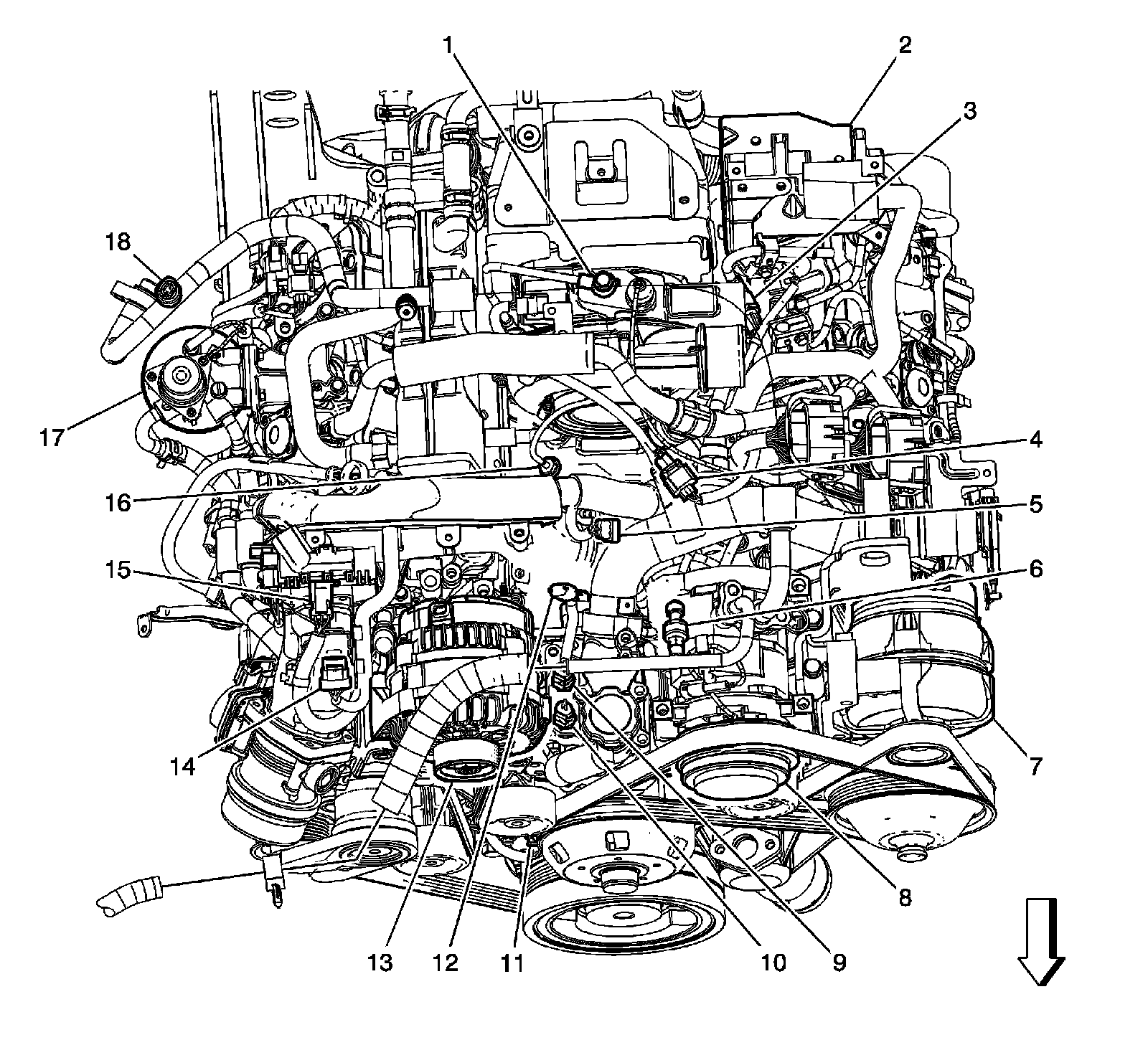 1
2
3
18
17
4
16
5
15
6
14
7
8
13
12
11
10
9