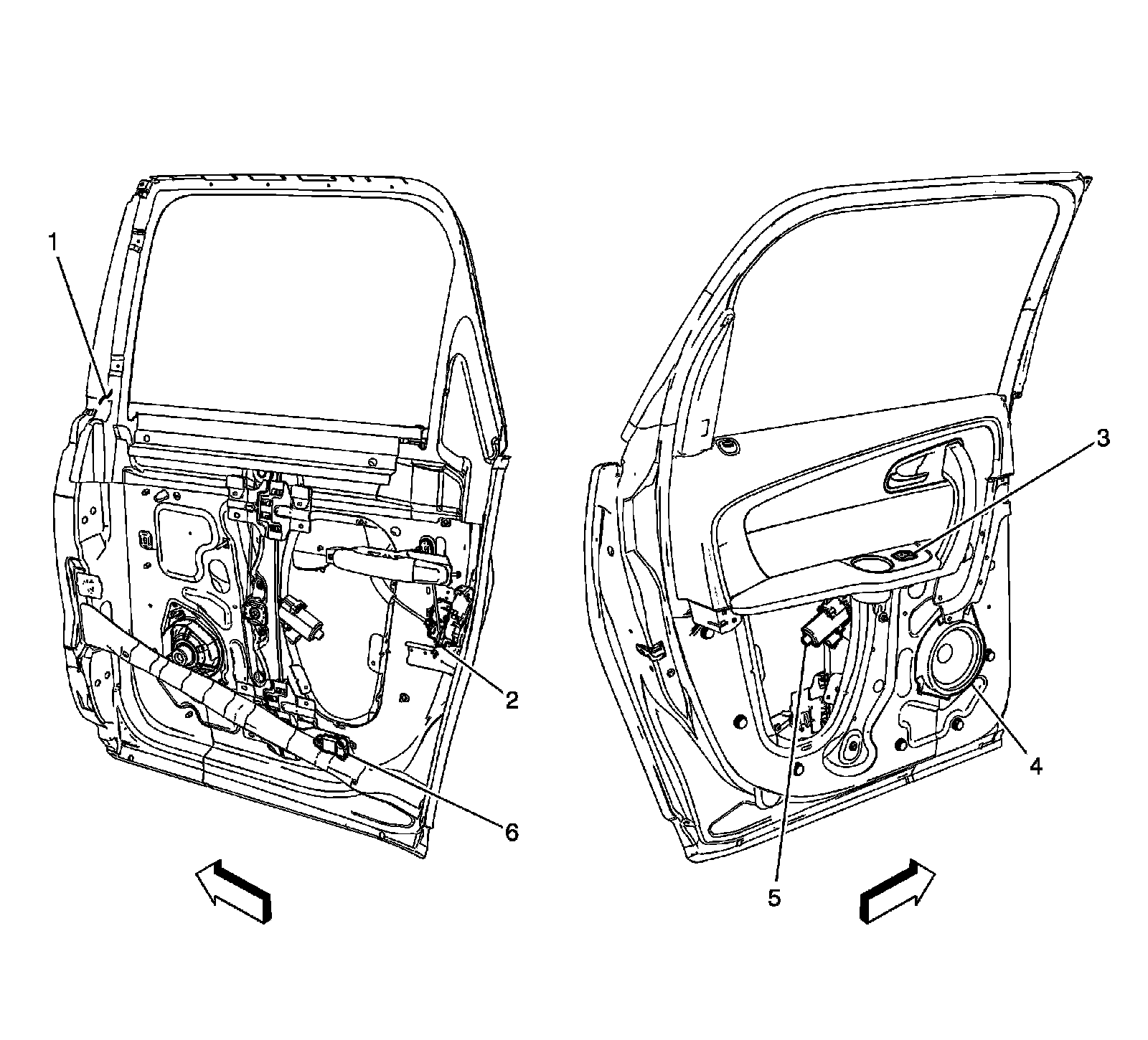 1
2
6
3
4
5