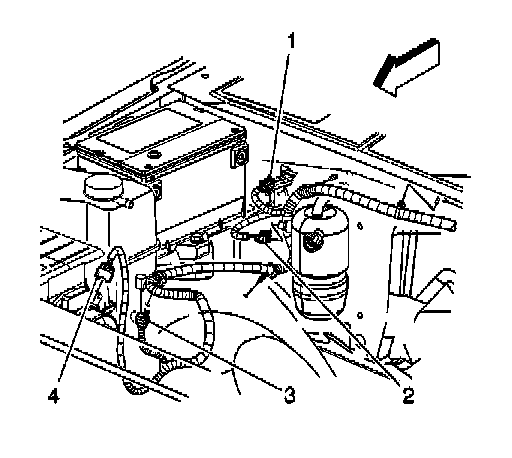 1
4
3
2